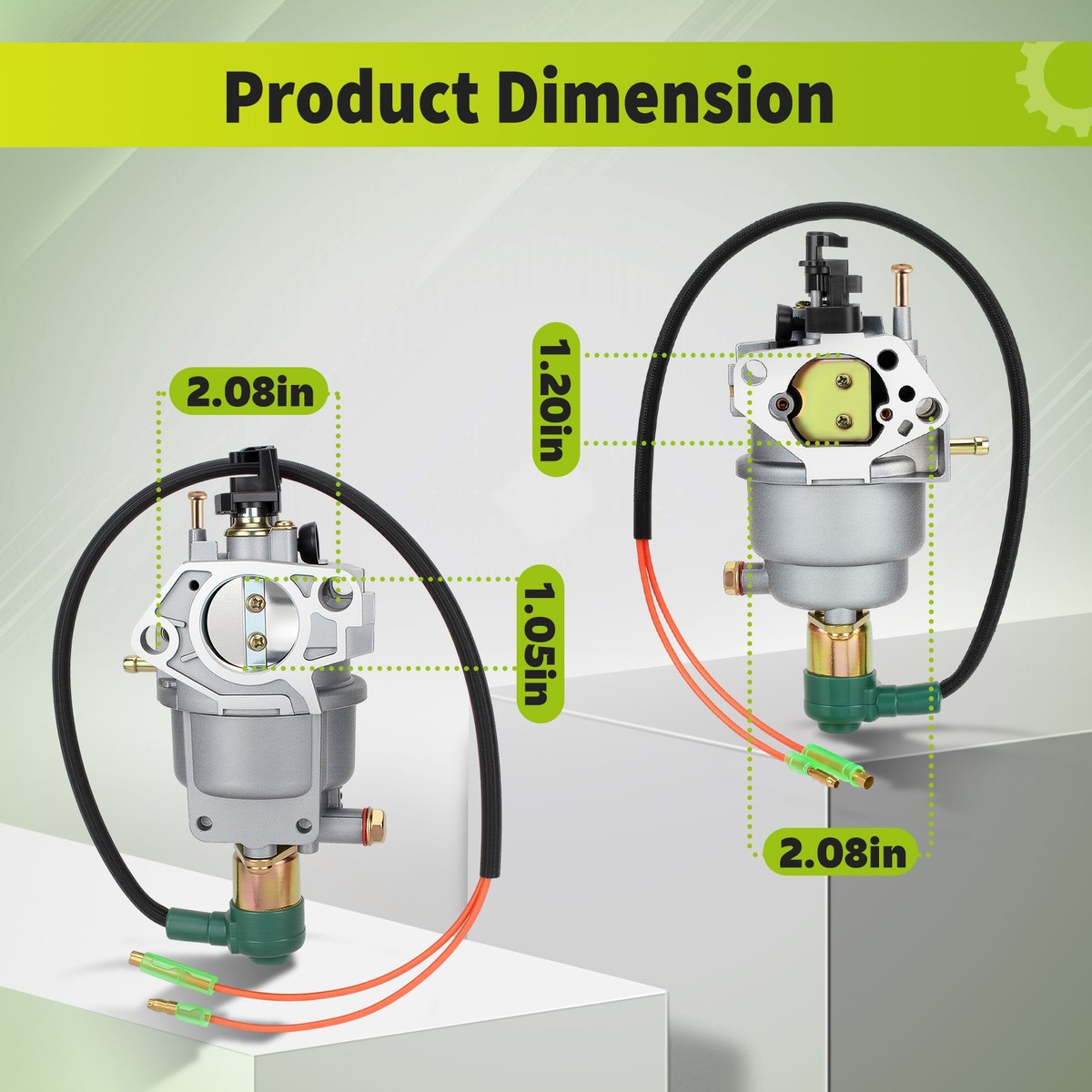 Product Dimension

2.08in

1.05in

1.20in

2.08in