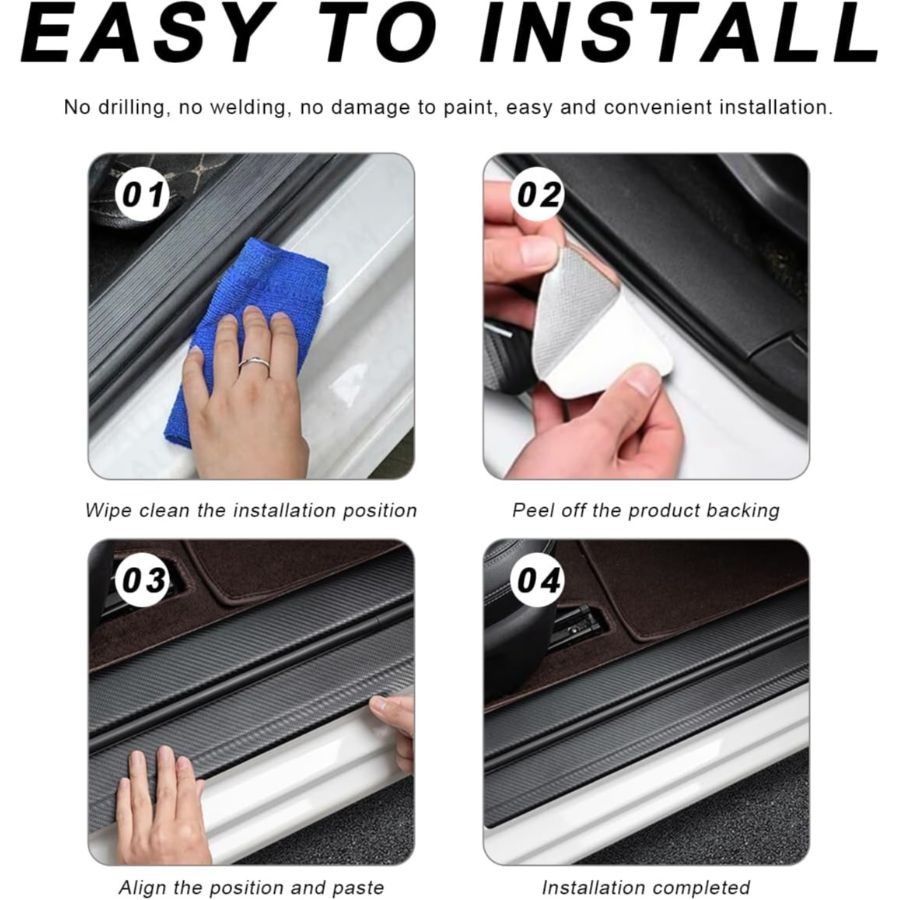 EASY TO INSTALL

No drilling, no welding, no damage to paint, easy and convenient installation.

01

Wipe clean the installation position

02

Peel off the product backing

03

Align the position and paste

04

Installation completed