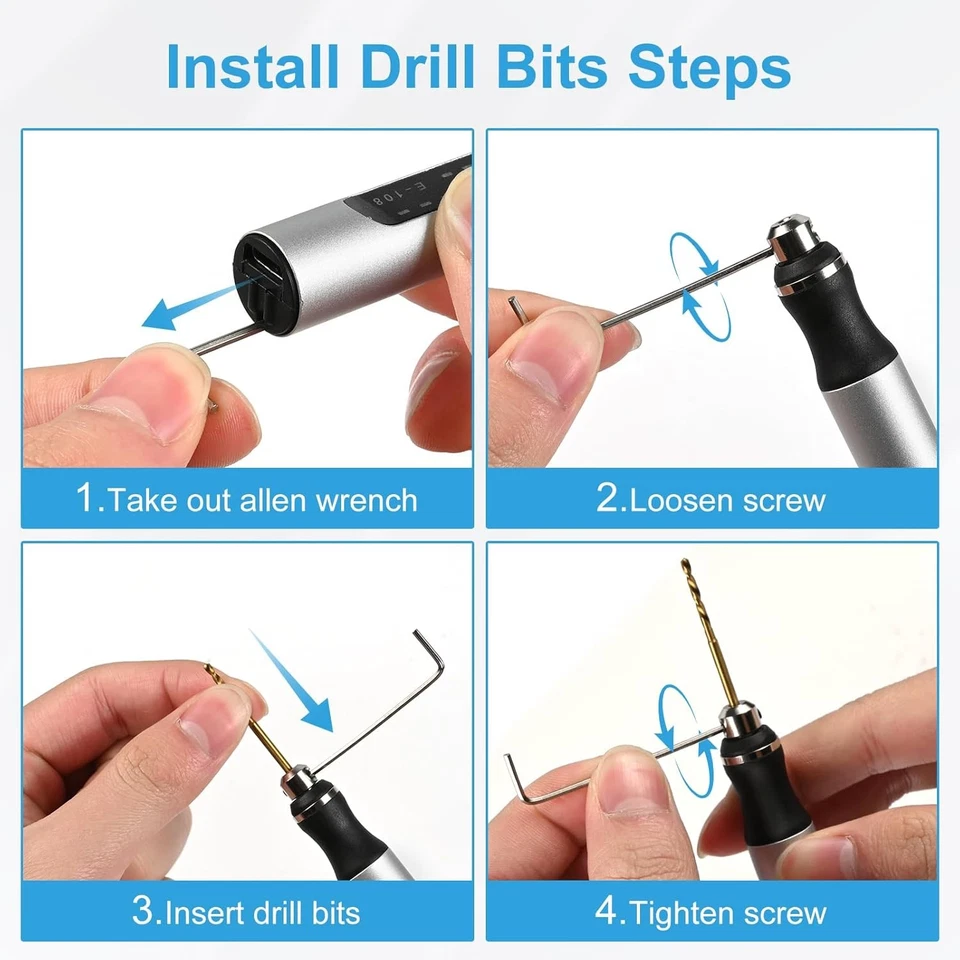 Install Drill Bits Steps

E-108

1.Take out allen wrench

2.Loosen screw

3.Insert drill bits

4.Tighten screw