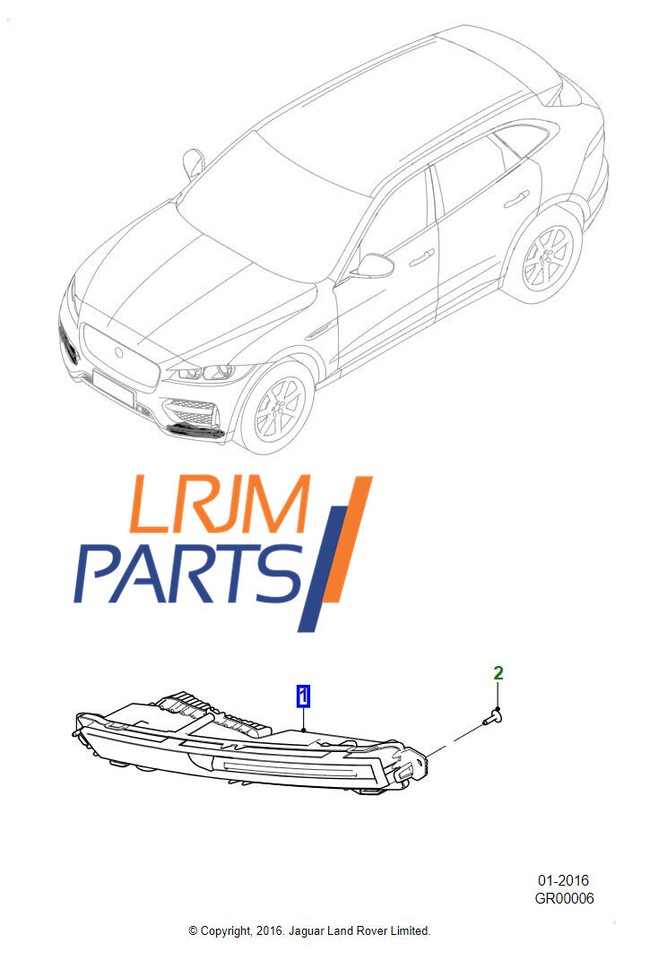 LRJM
PARTS

1

2

01-2016
GR00006

© Copyright, 2016. Jaguar Land Rover Limited.