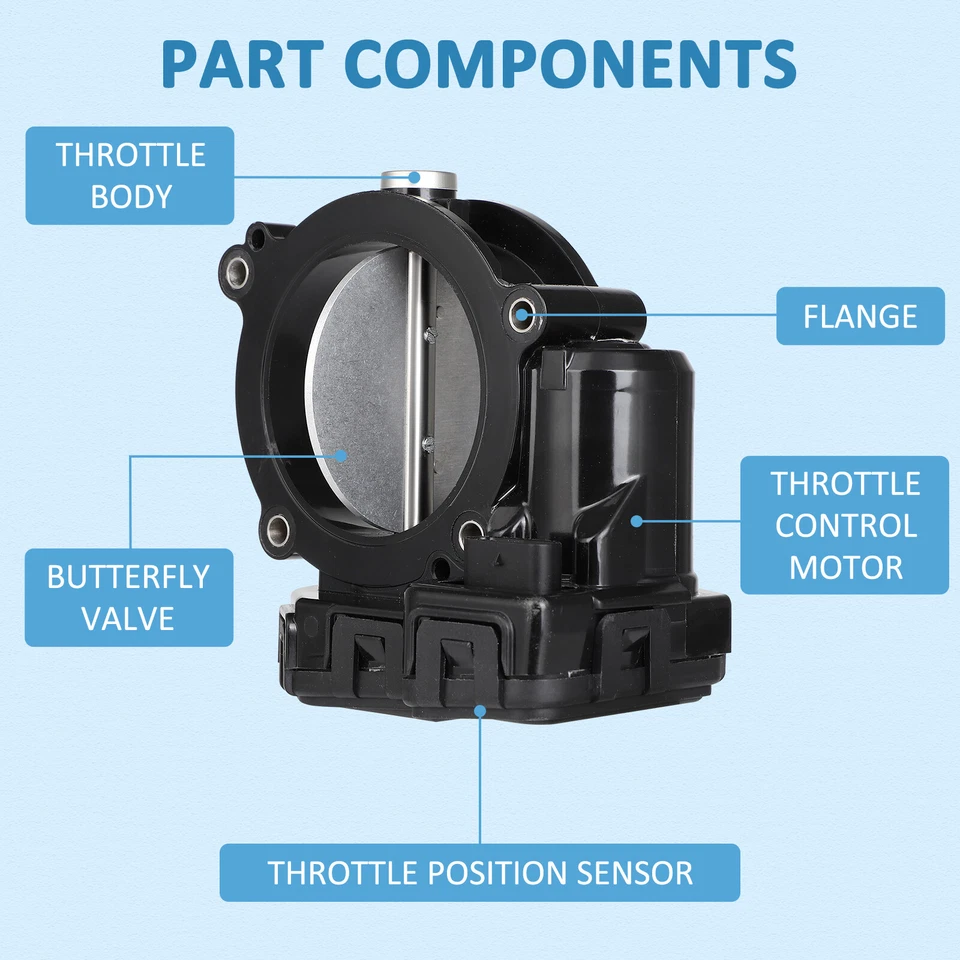 PART COMPONENTS

THROTTLE BODY

FLANGE

THROTTLE CONTROL MOTOR

BUTTERFLY VALVE

THROTTLE POSITION SENSOR