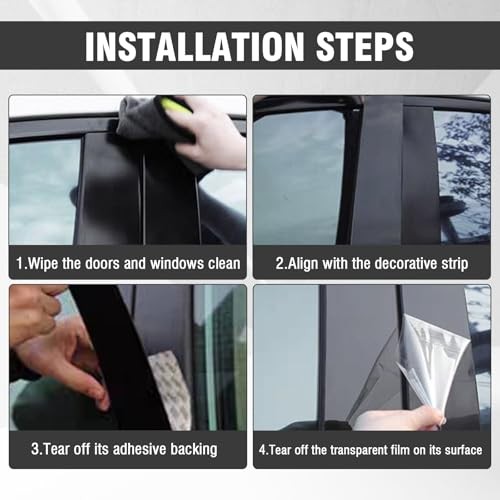 INSTALLATION STEPS

1.Wipe the doors and windows clean

2.Align with the decorative strip

3.Tear off its adhesive backing

4.Tear off the transparent film on its surface