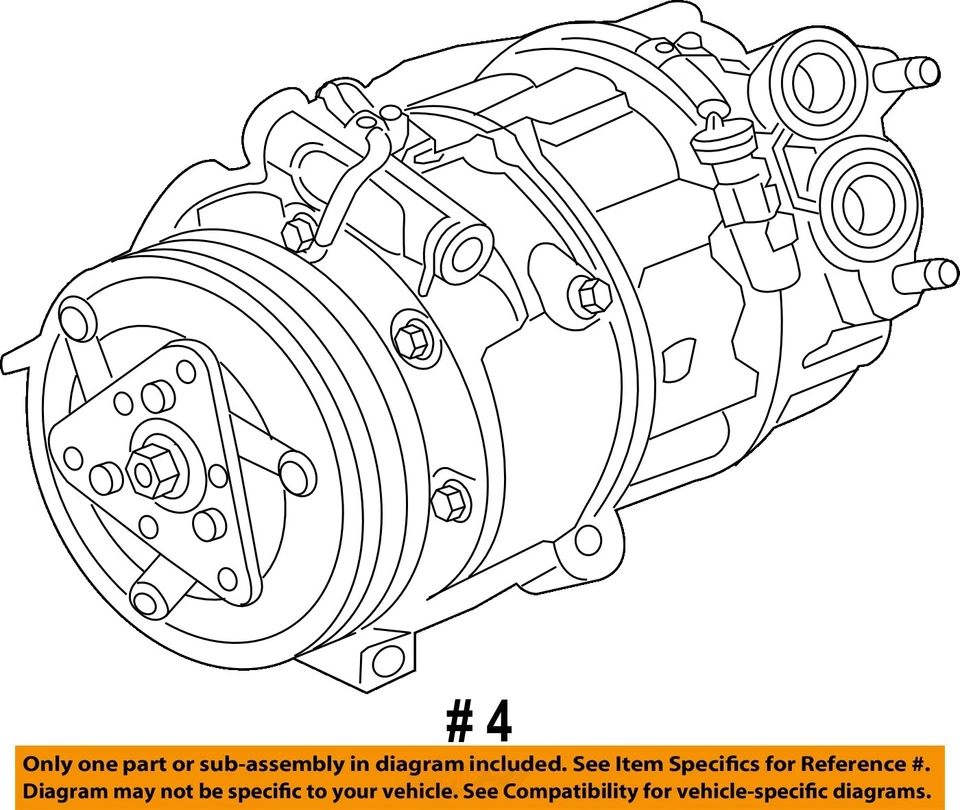 # 4

Only one part or sub-assembly in diagram included. See Item Specifics for Reference #. Diagram may not be specific to your vehicle. See Compatibility for vehicle-specific diagrams.