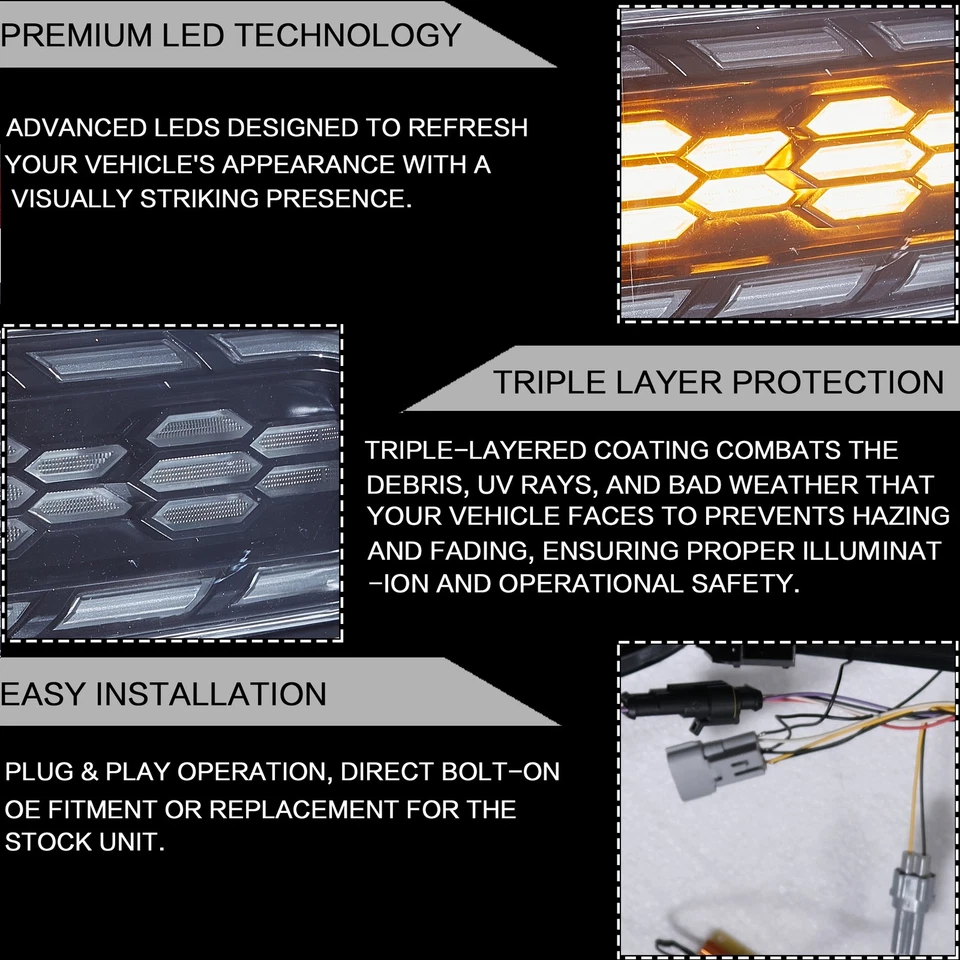 PREMIUM LED TECHNOLOGY

ADVANCED LEDS DESIGNED TO REFRESH YOUR VEHICLE'S APPEARANCE WITH A VISUALLY STRIKING PRESENCE.

TRIPLE LAYER PROTECTION

TRIPLE-LAYERED COATING COMBATS THE DEBRIS, UV RAYS, AND BAD WEATHER THAT YOUR VEHICLE FACES TO PREVENTS HAZING AND FADING, ENSURING PROPER ILLUMINAT -ION AND OPERATIONAL SAFETY.

EASY INSTALLATION

PLUG & PLAY OPERATION, DIRECT BOLT-ON OE FITMENT OR REPLACEMENT FOR THE STOCK UNIT.