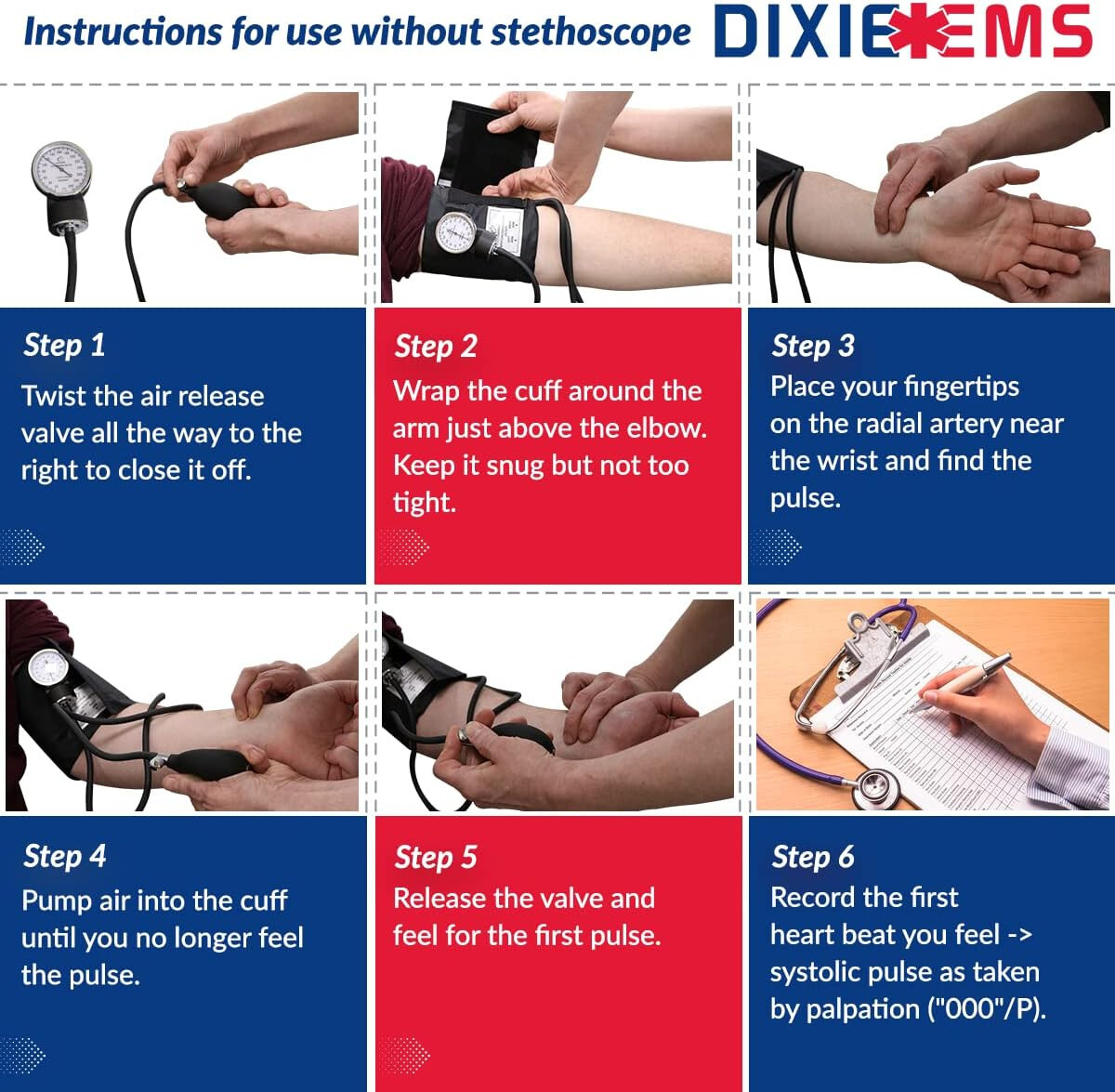 Instructions for use without stethoscope

DIXIE EMS

Step 1
Twist the air release valve all the way to the right to close it off.

Step 2
Wrap the cuff around the arm just above the elbow. Keep it snug but not too tight.

Step 3
Place your fingertips on the radial artery near the wrist and find the pulse.

Step 4
Pump air into the cuff until you no longer feel the pulse.

Step 5
Release the valve and feel for the first pulse.

Step 6
Record the first heart beat you feel -> systolic pulse as taken by palpation ("000"/P).