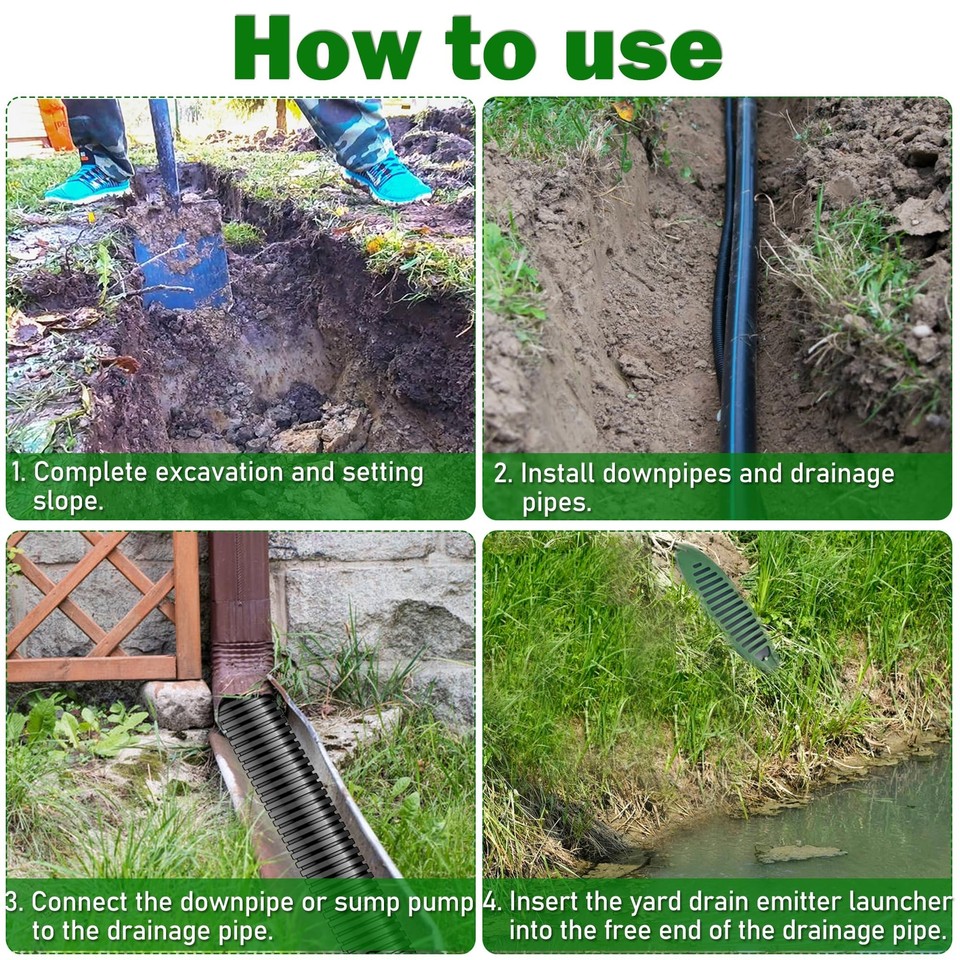 How to use

1. Complete excavation and setting slope.

2. Install downpipes and drainage pipes.

3. Connect the downpipe or sump pump to the drainage pipe.

4. Insert the yard drain emitter launcher into the free end of the drainage pipe.