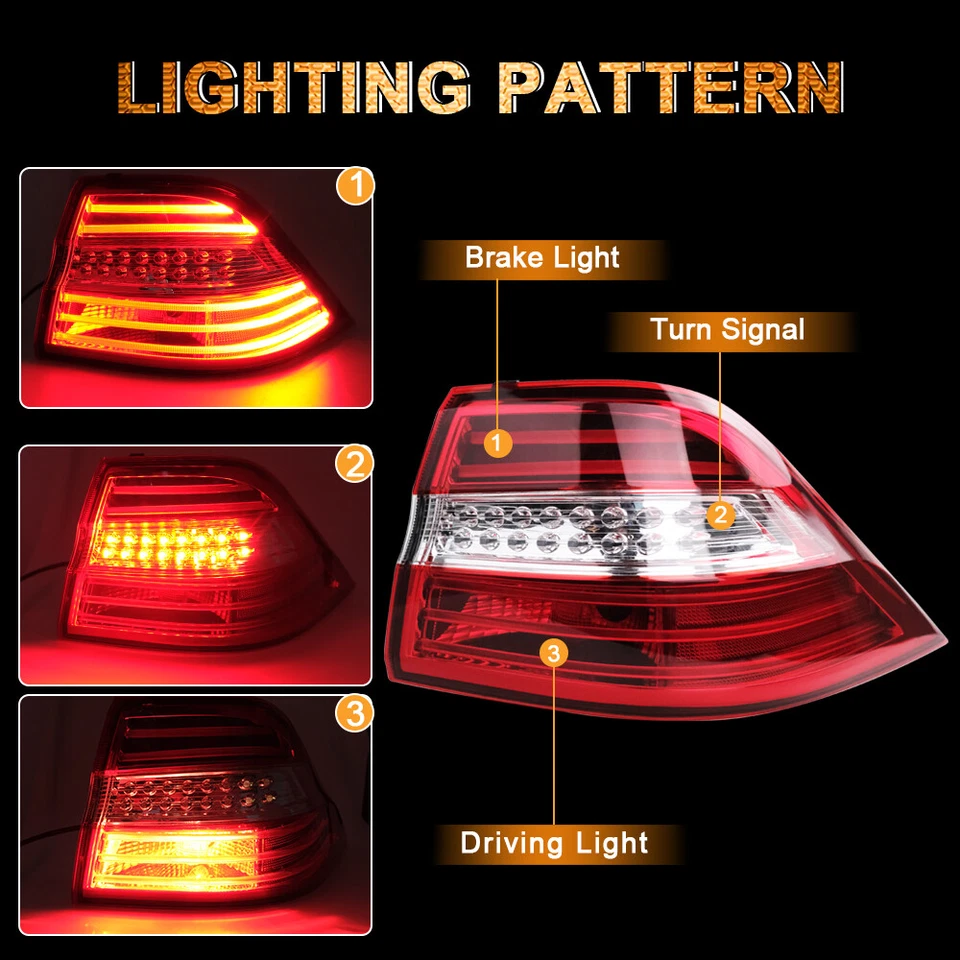 LIGHTING PATTERN

1

2

3

Brake Light

Turn Signal

1

2

3

Driving Light