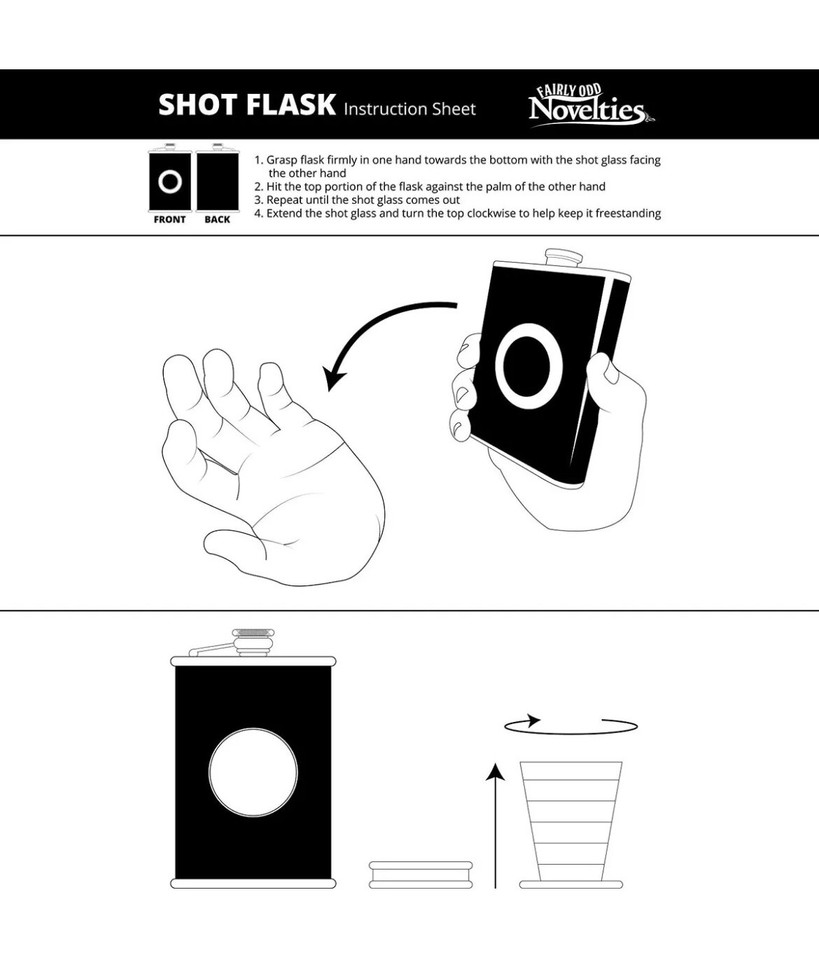 SHOT FLASK Instruction Sheet

FAIRLY ODD Novelties

FRONT BACK

1. Grasp flask firmly in one hand towards the bottom with the shot glass facing the other hand
2. Hit the top portion of the flask against the palm of the other hand
3. Repeat until the shot glass comes out
4. Extend the shot glass and turn the top clockwise to help keep it freestanding