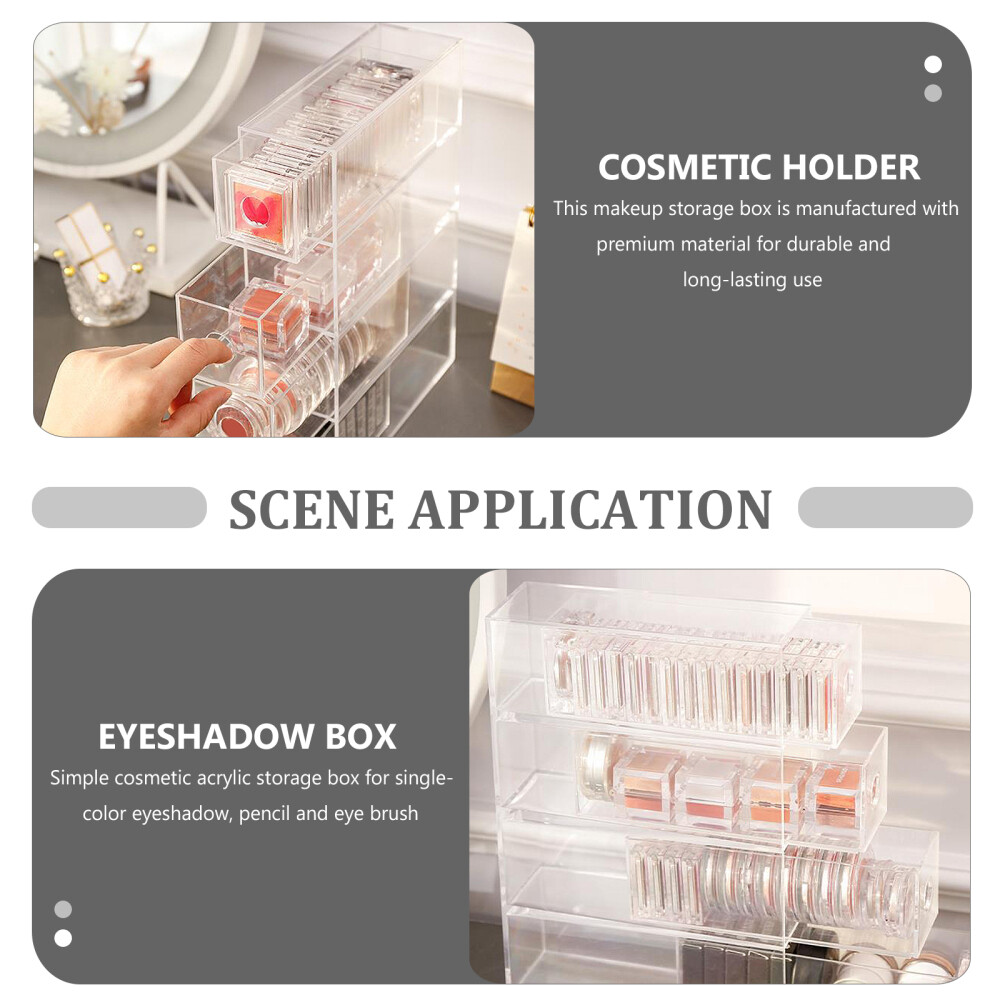 COSMETIC HOLDER

This makeup storage box is manufactured with premium material for durable and long-lasting use

SCENE APPLICATION

EYESHADOW BOX

Simple cosmetic acrylic storage box for single-color eyeshadow, pencil and eye brush