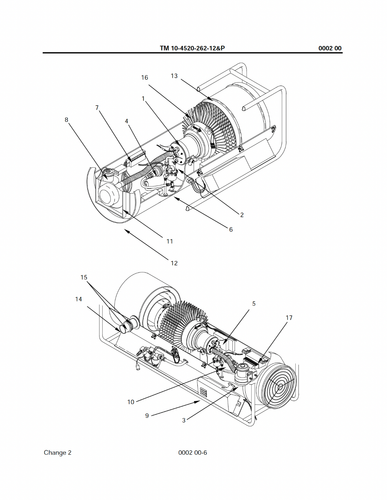 TM 10-4520-262-12&P

0002 00

16
13
1
7
4
8
2
6
11
12

15
14
5
17
10
9
3

Change 2

0002 00-6