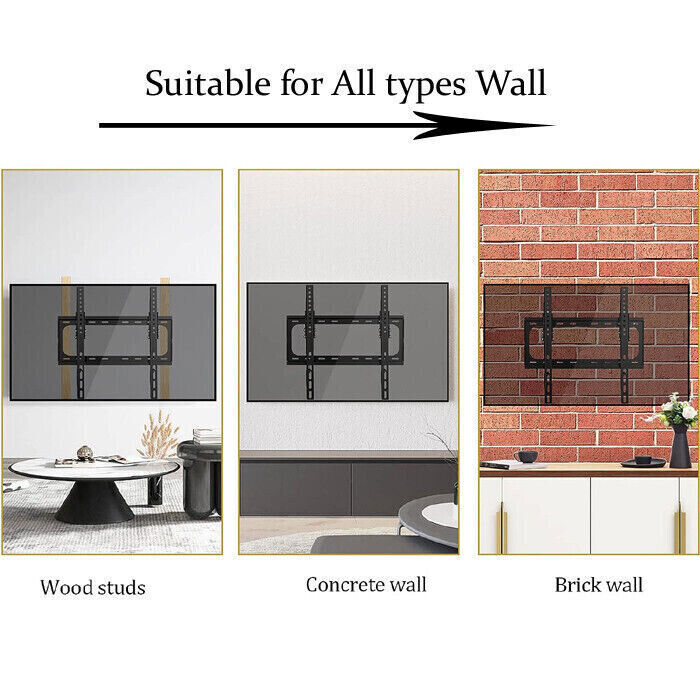 Suitable for All types Wall

Wood studs

Concrete wall

Brick wall