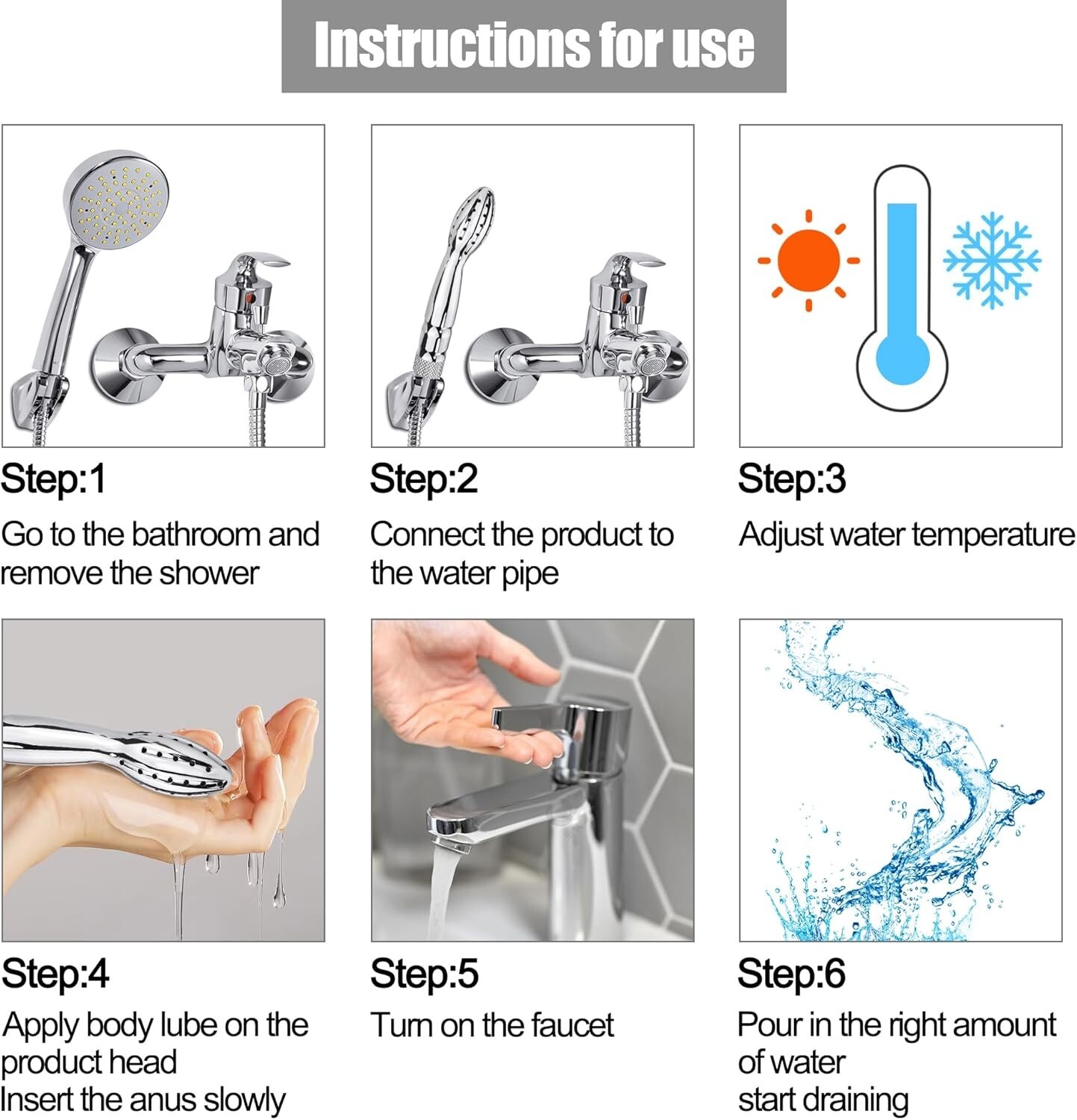 Instructions for use

Step:1
Go to the bathroom and remove the shower

Step:2
Connect the product to the water pipe

Step:3
Adjust water temperature

Step:4
Apply body lube on the product head
Insert the anus slowly

Step:5
Turn on the faucet

Step:6
Pour in the right amount of water
start draining