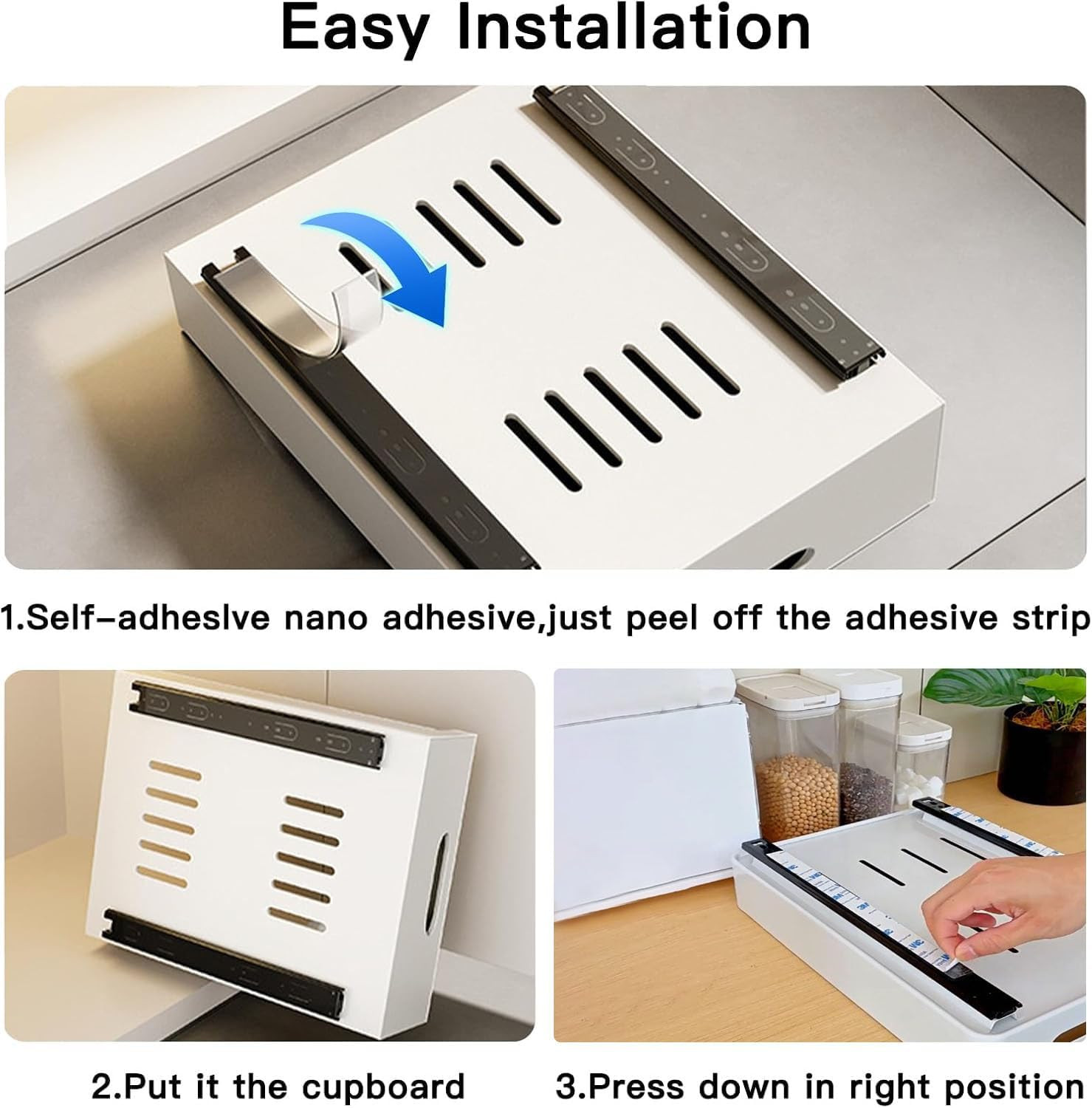 Easy Installation

1.Self-adheslve nano adhesive,just peel off the adhesive strip

2.Put it the cupboard

3.Press down in right position