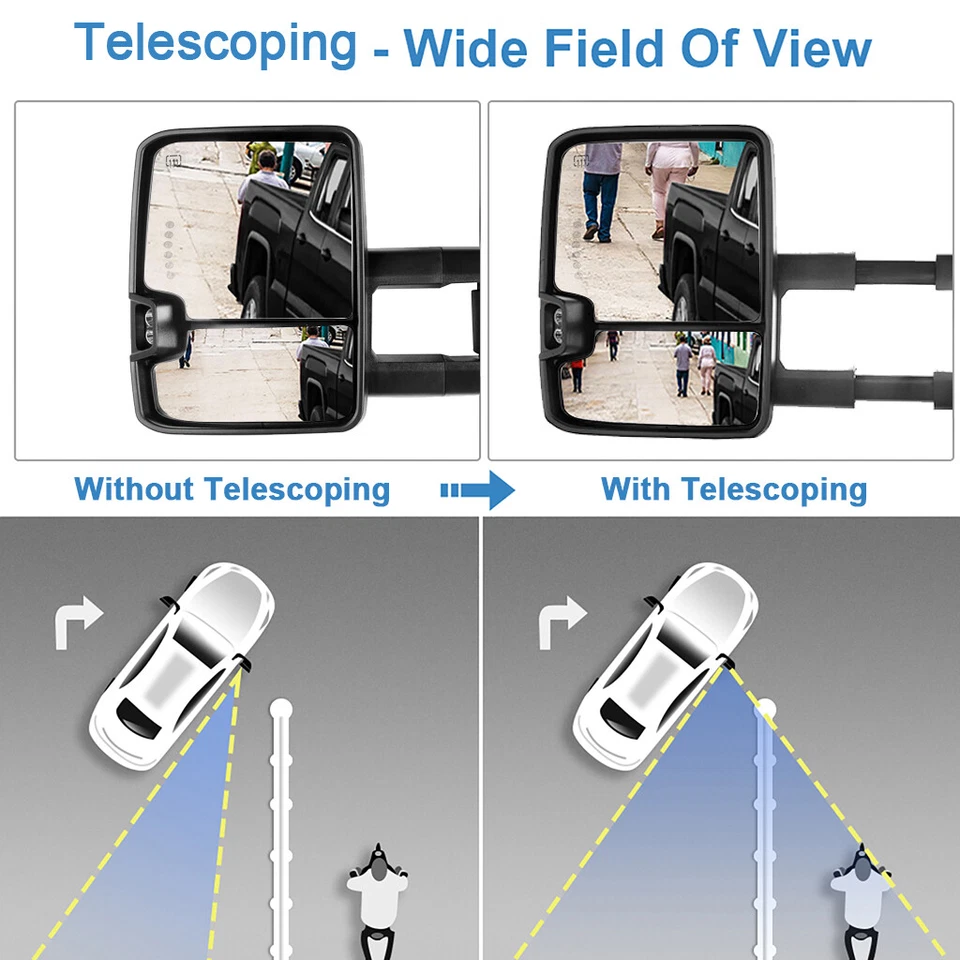 Telescoping - Wide Field Of View

Without Telescoping

With Telescoping