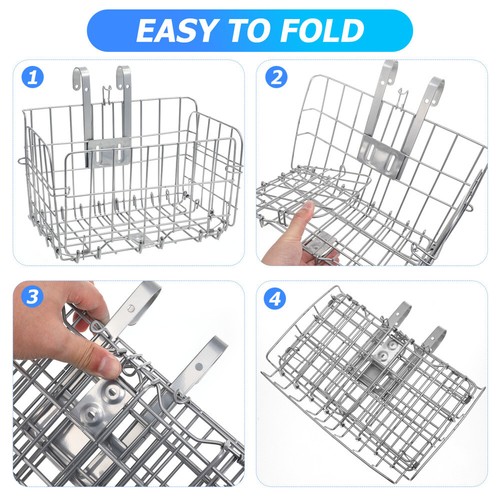 EASY TO FOLD

1

2

3

4