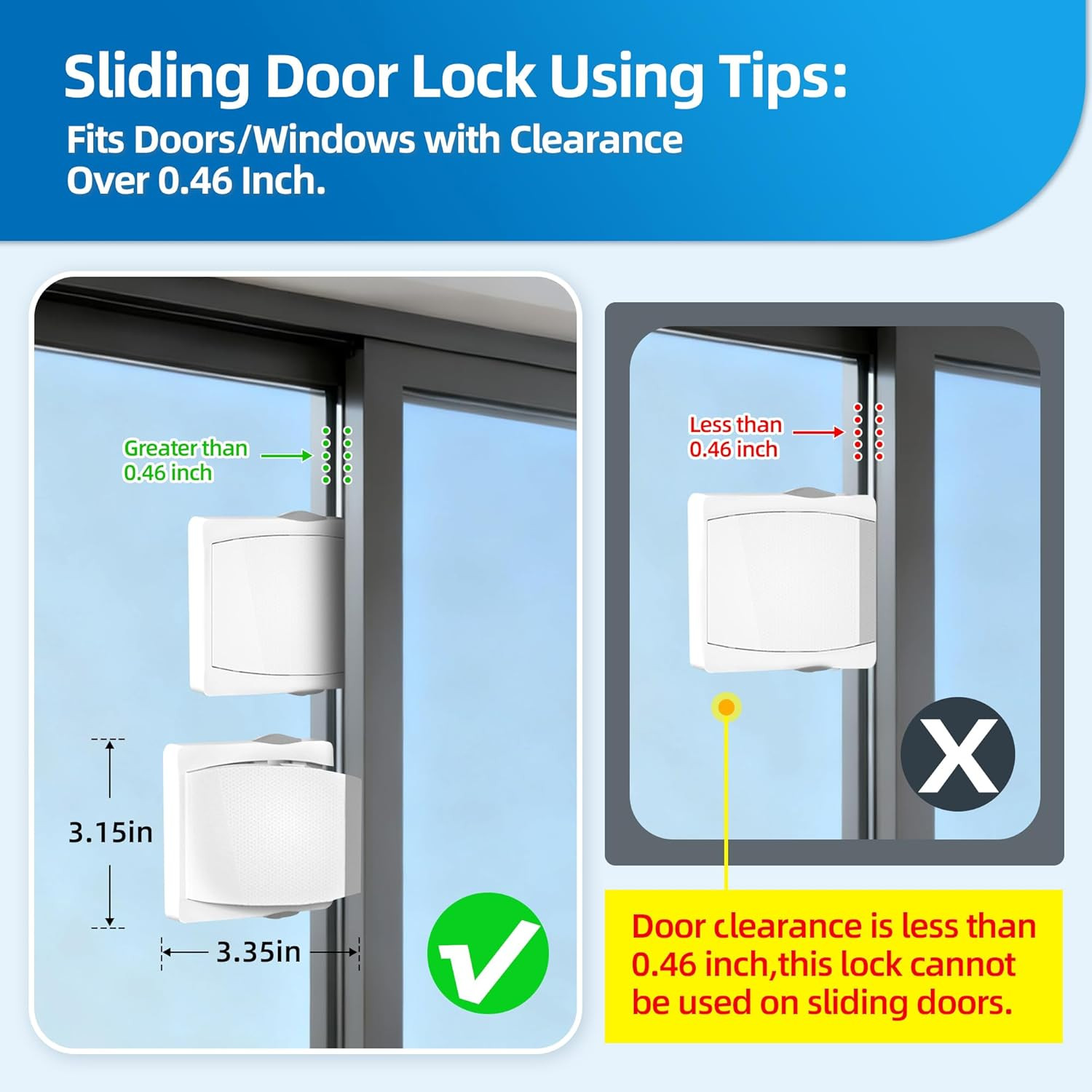 Sliding Door Lock Using Tips:

Fits Doors/Windows with Clearance Over 0.46 Inch.

Greater than 0.46 inch

3.15in

3.35in

Less than 0.46 inch

X

Door clearance is less than 0.46 inch,this lock cannot be used on sliding doors.