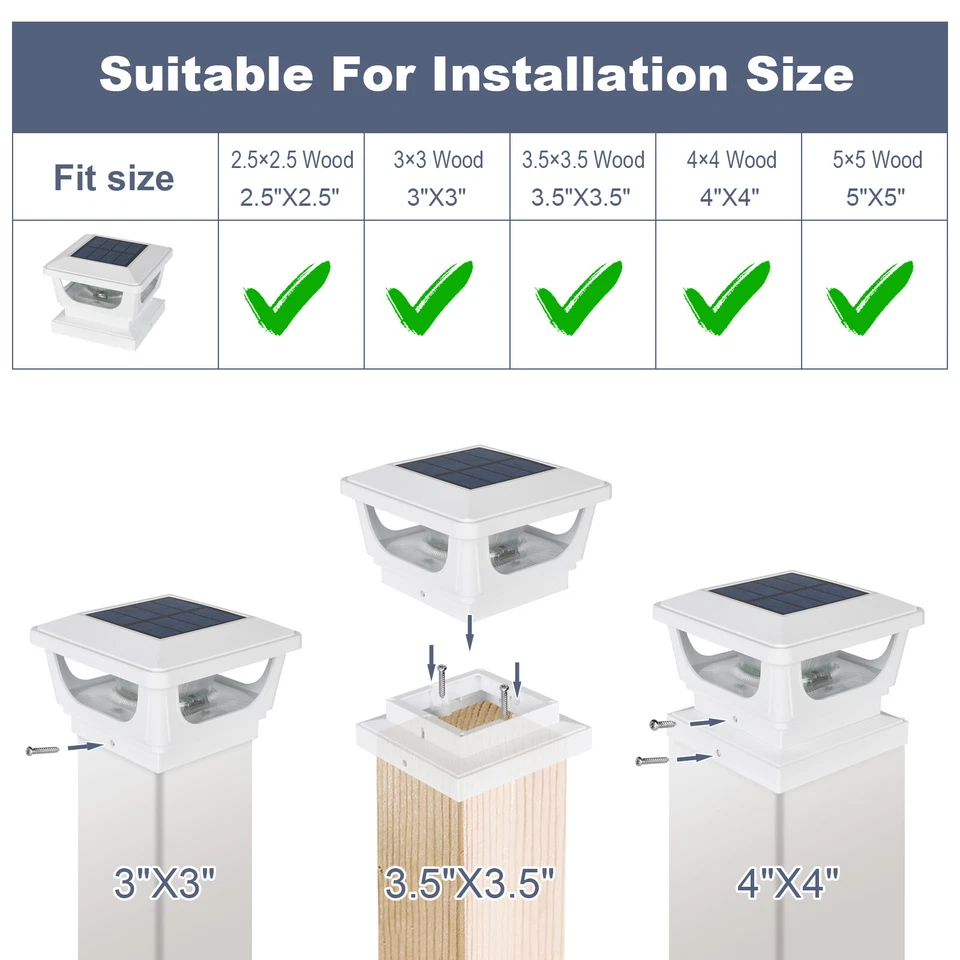 Suitable For Installation Size

| Fit size | 2.5×2.5 Wood 2.5"X2.5" | 3×3 Wood 3"X3" | 3.5×3.5 Wood 3.5"X3.5" | 4×4 Wood 4"X4" | 5×5 Wood 5"X5" |
|---|---|---|---|---|---|
| | ✓ | ✓ | ✓ | ✓ | ✓ |

3"X3"

3.5"X3.5"

4"X4"