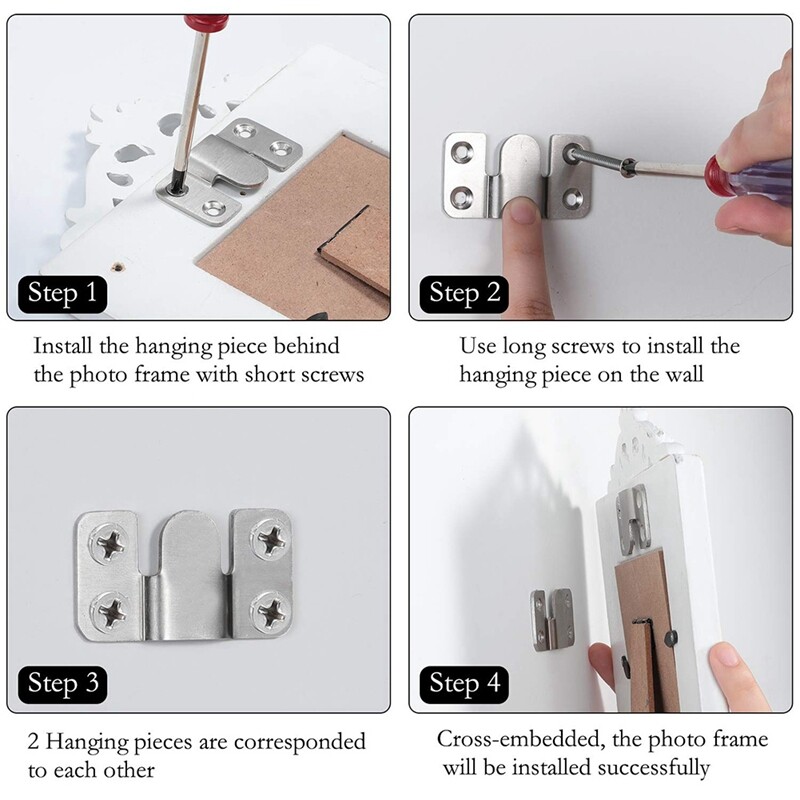 Step 1

Install the hanging piece behind the photo frame with short screws

Step 2

Use long screws to install the hanging piece on the wall

Step 3

2 Hanging pieces are corresponded to each other

Step 4

Cross-embedded, the photo frame will be installed successfully