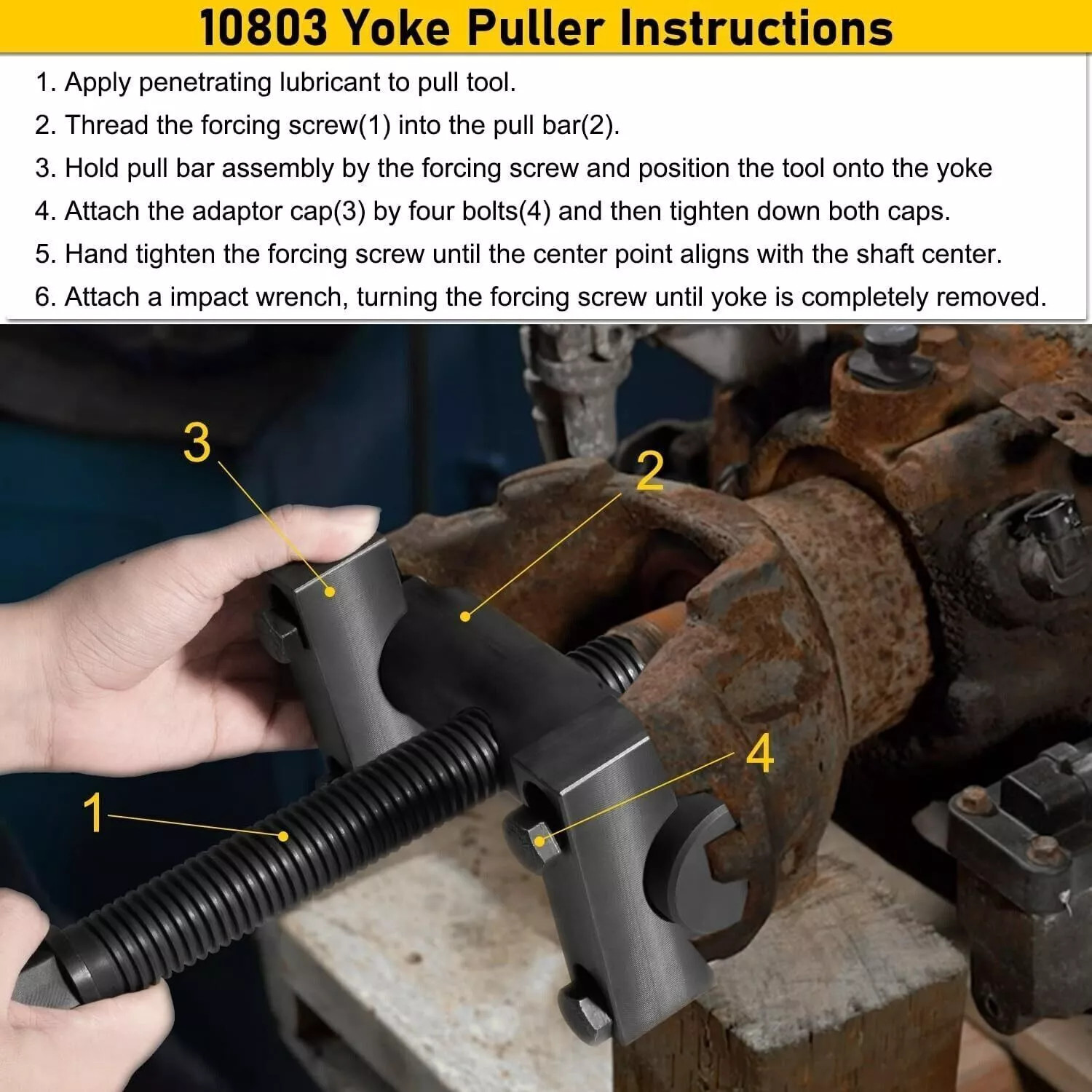 10803 Yoke Puller Instructions

1. Apply penetrating lubricant to pull tool.
2. Thread the forcing screw(1) into the pull bar(2).
3. Hold pull bar assembly by the forcing screw and position the tool onto the yoke
4. Attach the adaptor cap(3) by four bolts(4) and then tighten down both caps.
5. Hand tighten the forcing screw until the center point aligns with the shaft center.
6. Attach a impact wrench, turning the forcing screw until yoke is completely removed.

3
2
4
1