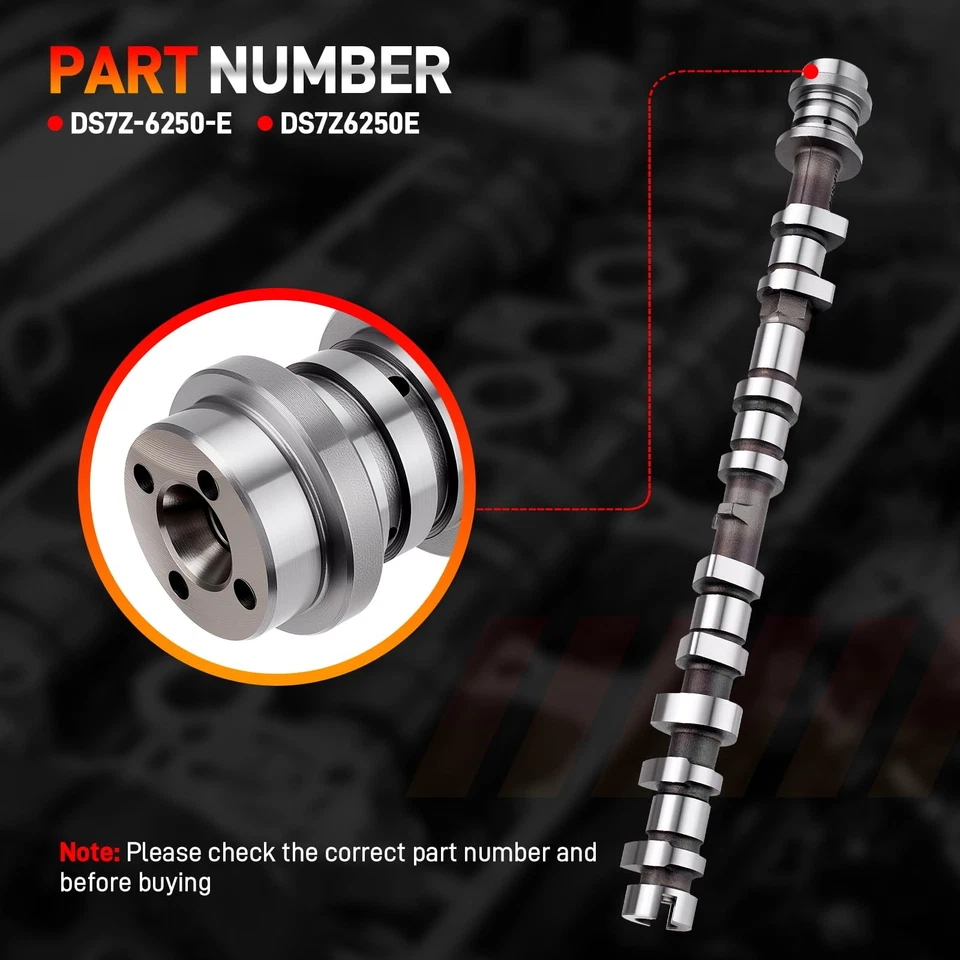 PART NUMBER

• DS7Z-6250-E • DS7Z6250E

Note: Please check the correct part number and before buying