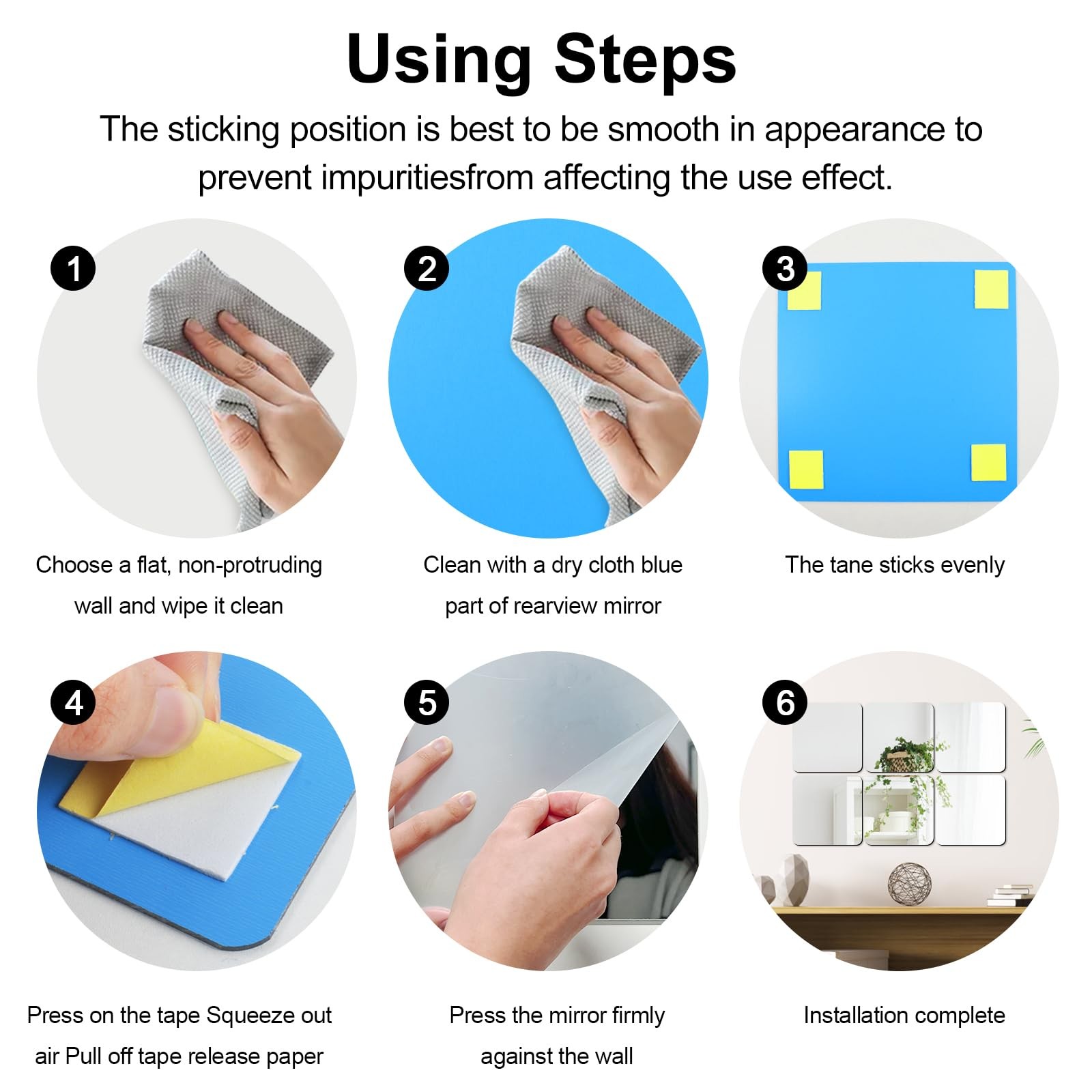 Using Steps

The sticking position is best to be smooth in appearance to prevent impuritiesfrom affecting the use effect.

1
Choose a flat, non-protruding wall and wipe it clean

2
Clean with a dry cloth blue part of rearview mirror

3
The tane sticks evenly

4
Press on the tape Squeeze out air Pull off tape release paper

5
Press the mirror firmly against the wall

6
Installation complete