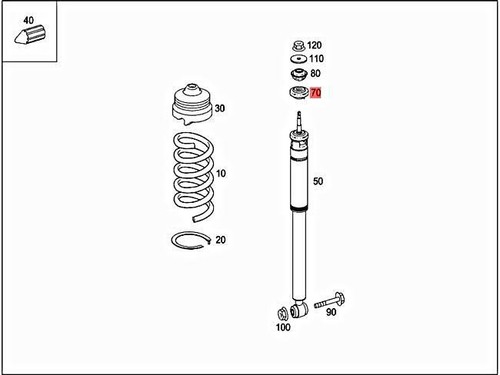 40

120
110
80
70
30
10
50
20
90
100