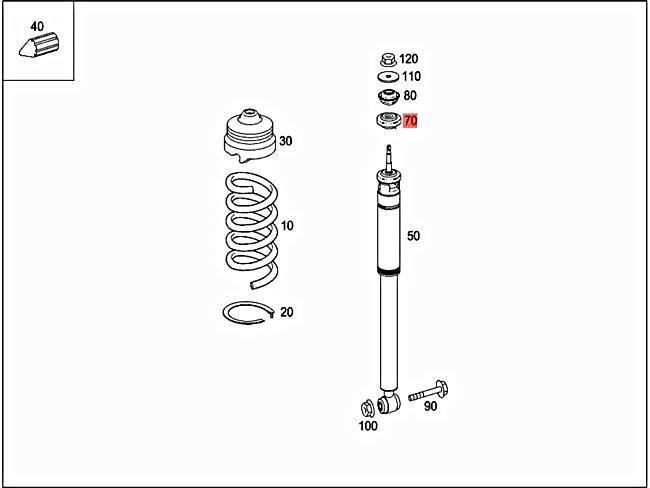 40

120
110
80
70

30

10

50

20

90
100