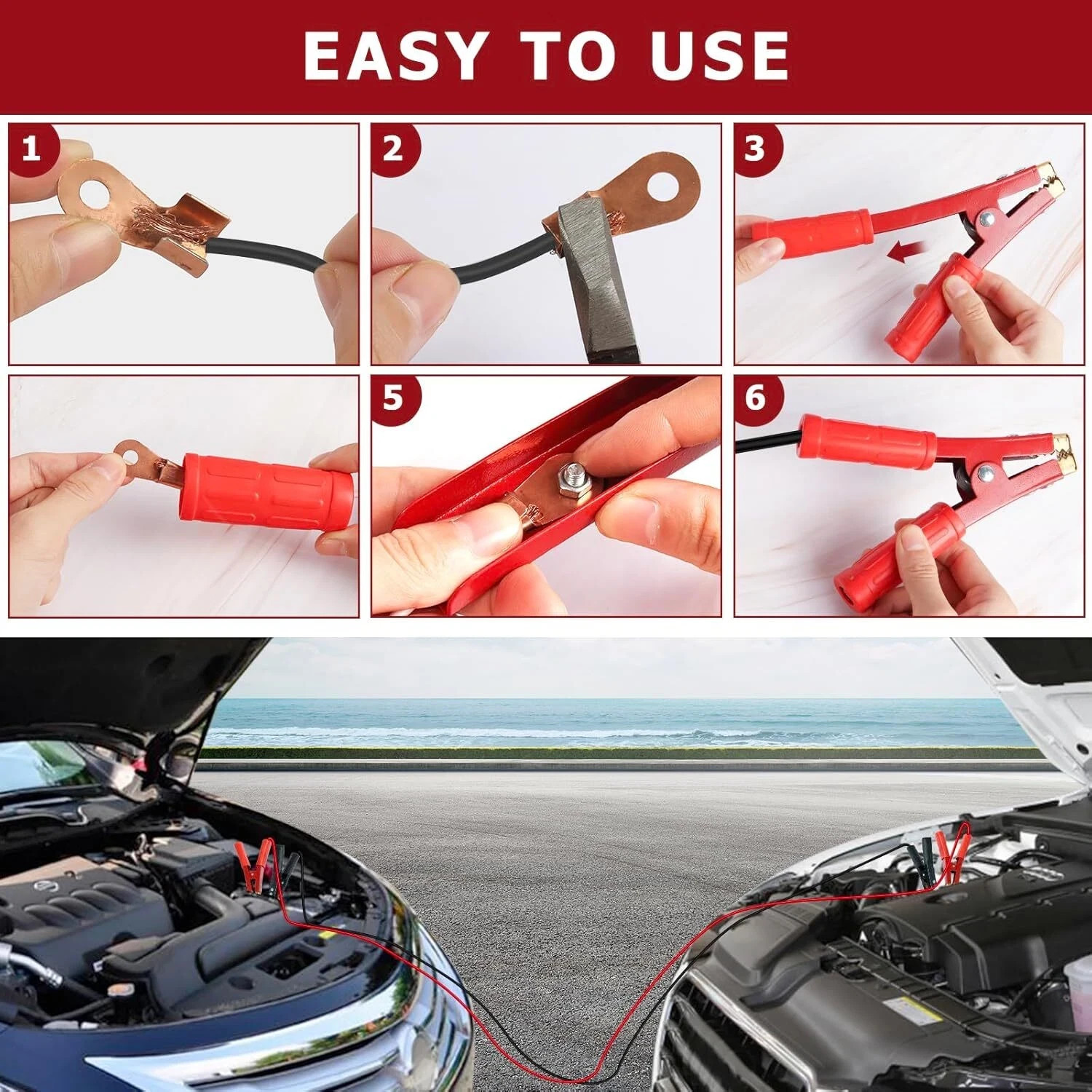 EASY TO USE

1

2

3

5

6