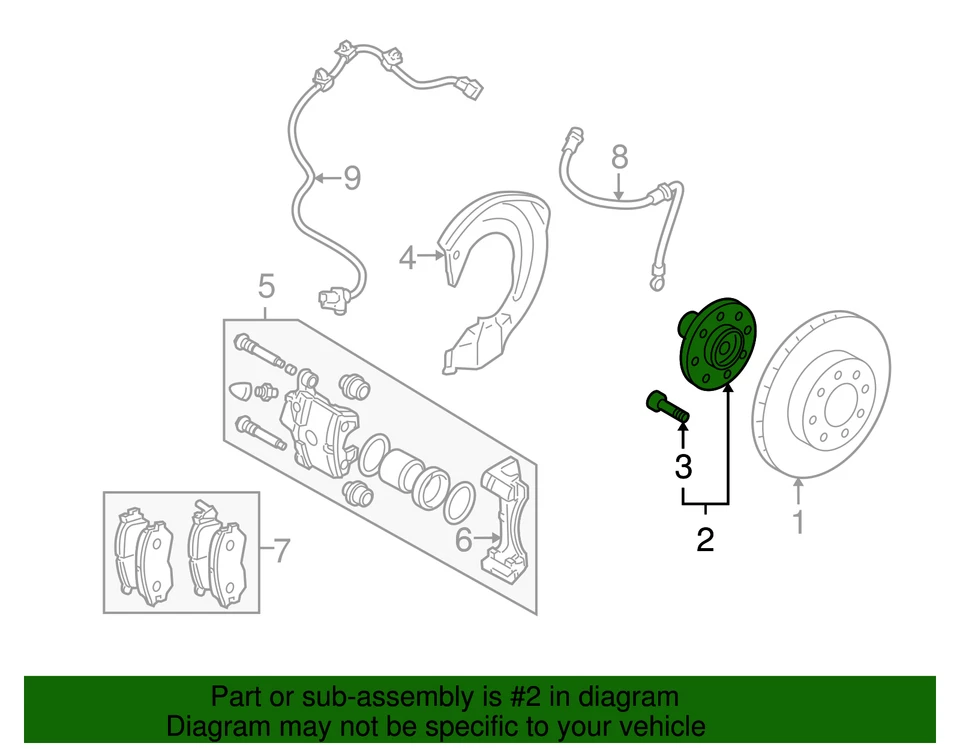 9
8
4
5
3
2
1
6
7

Part or sub-assembly is #2 in diagram
Diagram may not be specific to your vehicle