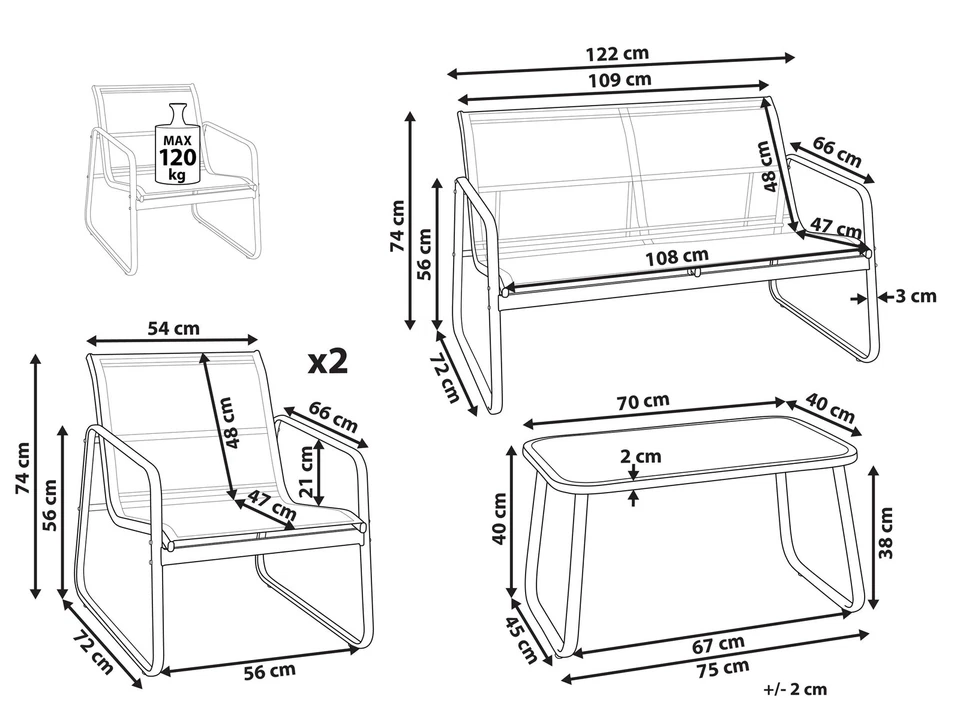 MAX
120
kg

122 cm
109 cm
74 cm
56 cm
48 cm
66 cm
47 cm
108 cm
3 cm
72 cm

54 cm
x2
74 cm
56 cm
48 cm
66 cm
21 cm
47 cm
72 cm
56 cm

70 cm
40 cm
2 cm
40 cm
38 cm
45 cm
67 cm
75 cm
+/- 2 cm