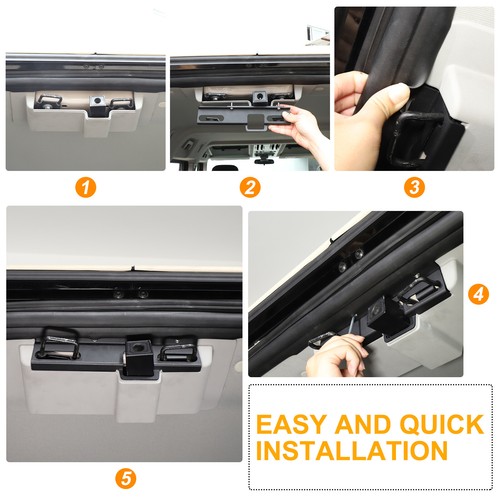 1

2

3

4

5

EASY AND QUICK INSTALLATION