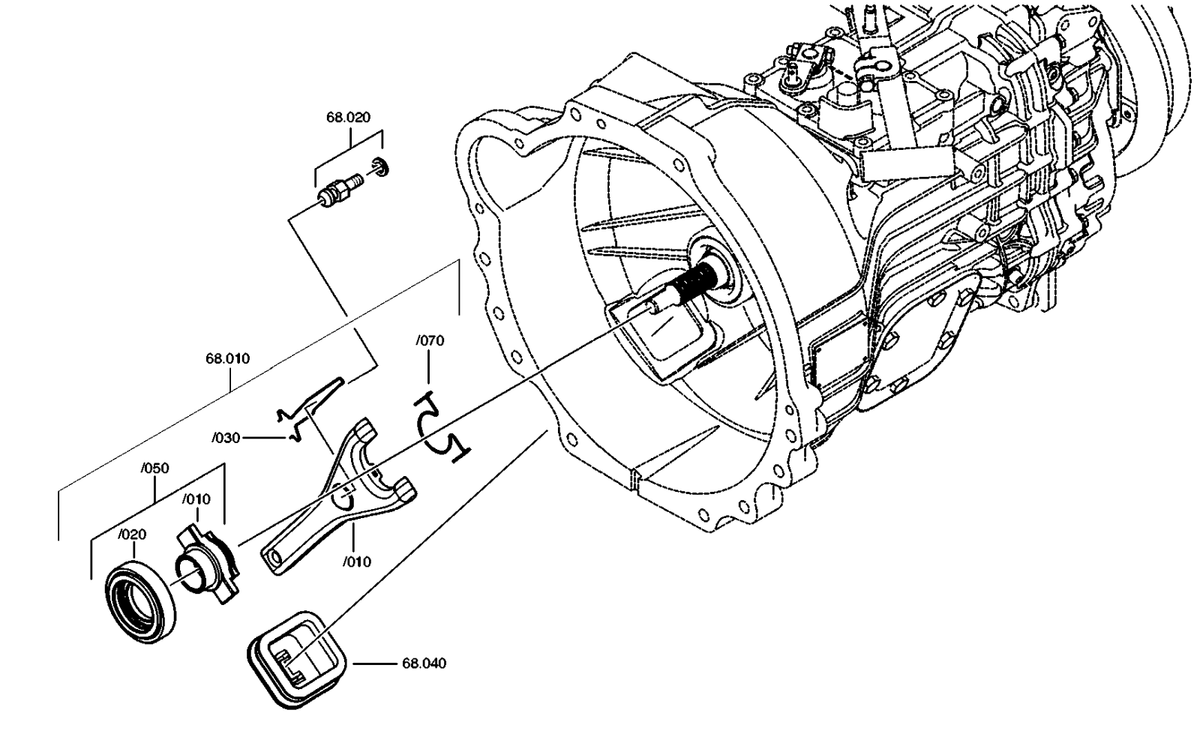 68.020

68.010

/070

/030

/050

/010

/020

/010

68.040