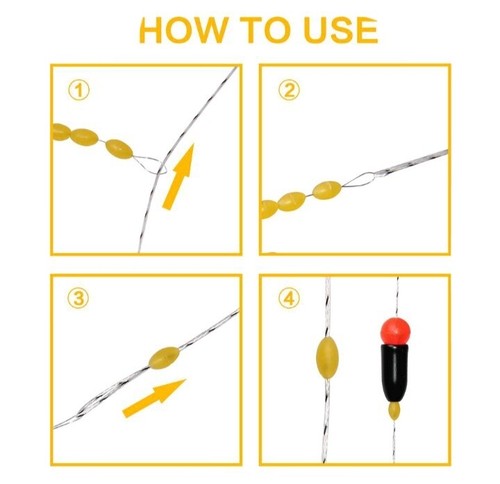 HOW TO USE

①

②

③

④