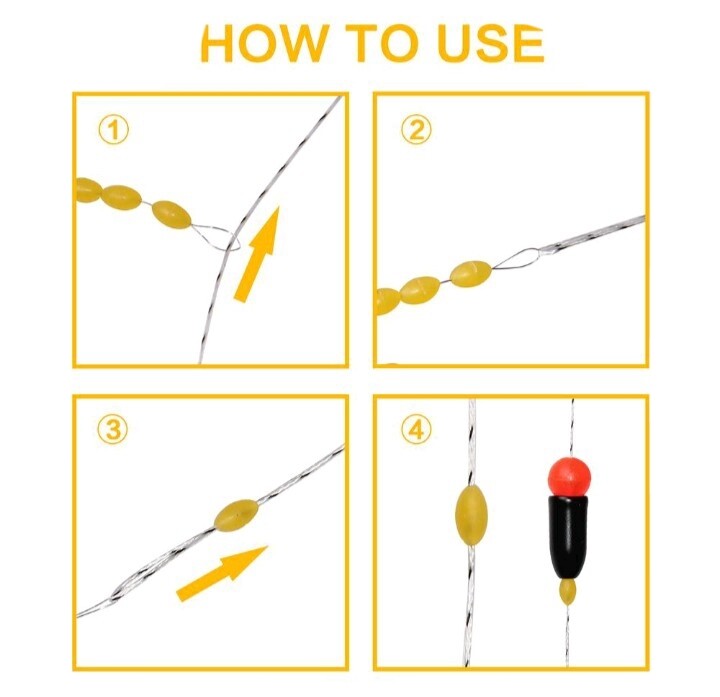 HOW TO USE

①

②

③

④