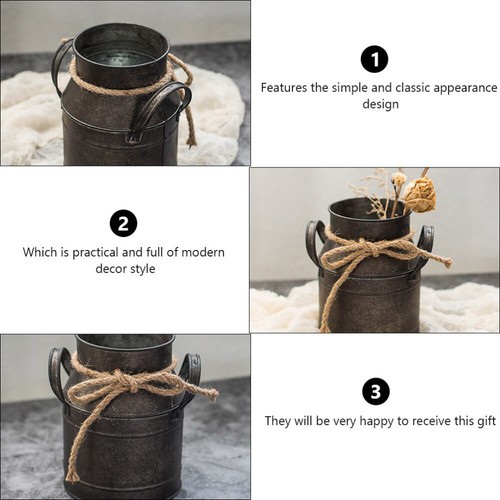 1
Features the simple and classic appearance design

2
Which is practical and full of modern decor style

3
They will be very happy to receive this gift