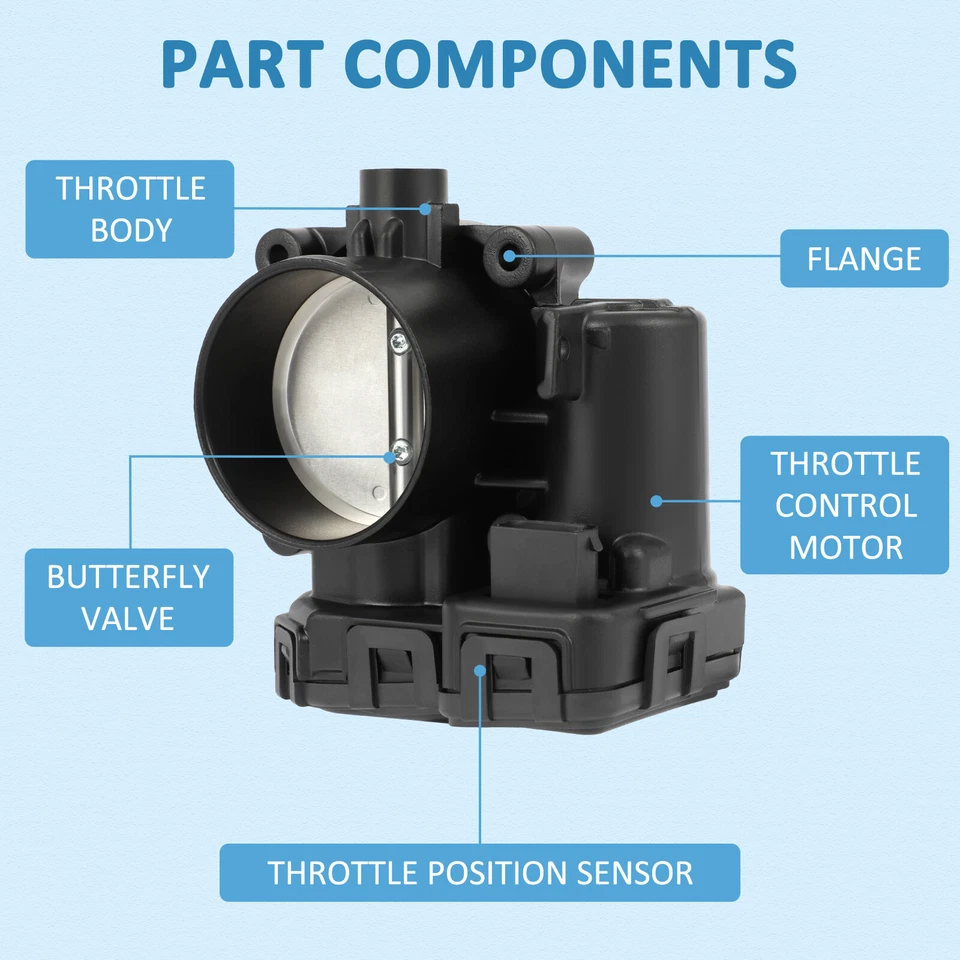 PART COMPONENTS

THROTTLE BODY

FLANGE

THROTTLE CONTROL MOTOR

BUTTERFLY VALVE

THROTTLE POSITION SENSOR