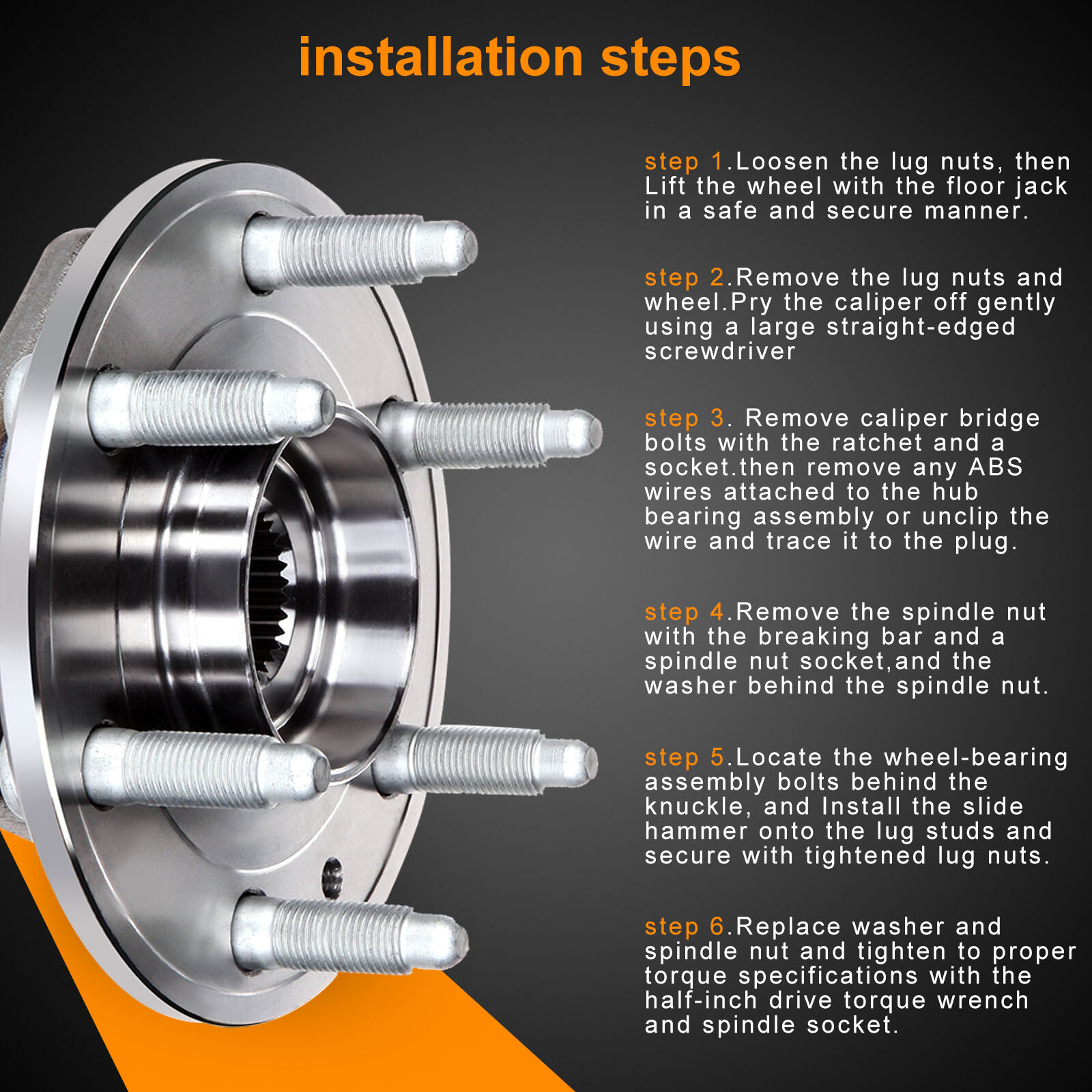 installation steps

step 1.Loosen the lug nuts, then Lift the wheel with the floor jack in a safe and secure manner.

step 2.Remove the lug nuts and wheel.Pry the caliper off gently using a large straight-edged screwdriver

step 3. Remove caliper bridge bolts with the ratchet and a socket.then remove any ABS wires attached to the hub bearing assembly or unclip the wire and trace it to the plug.

step 4.Remove the spindle nut with the breaking bar and a spindle nut socket,and the washer behind the spindle nut.

step 5.Locate the wheel-bearing assembly bolts behind the knuckle, and Install the slide hammer onto the lug studs and secure with tightened lug nuts.

step 6.Replace washer and spindle nut and tighten to proper torque specifications with the half-inch drive torque wrench and spindle socket.