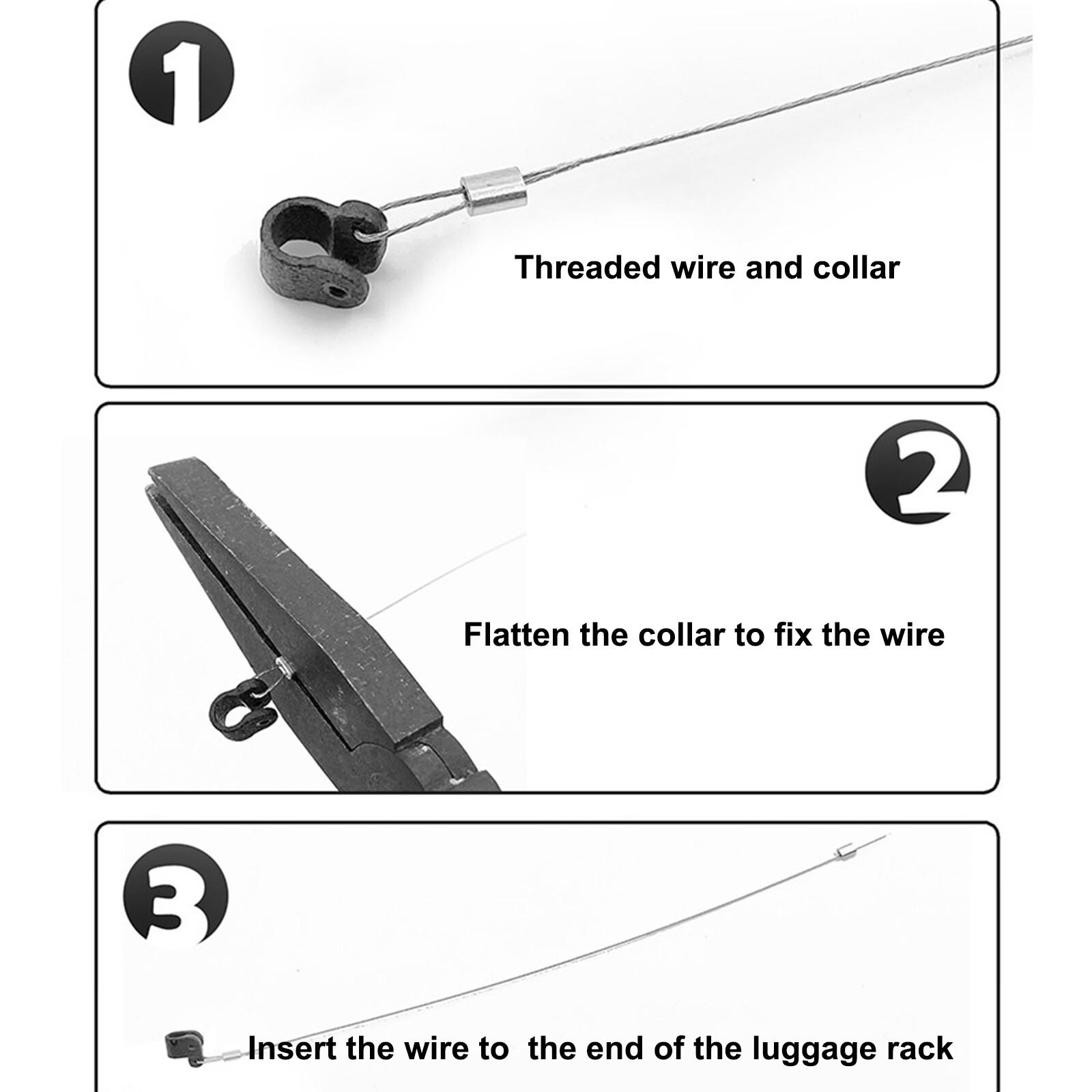 1

Threaded wire and collar

2

Flatten the collar to fix the wire

3

Insert the wire to  the end of the luggage rack