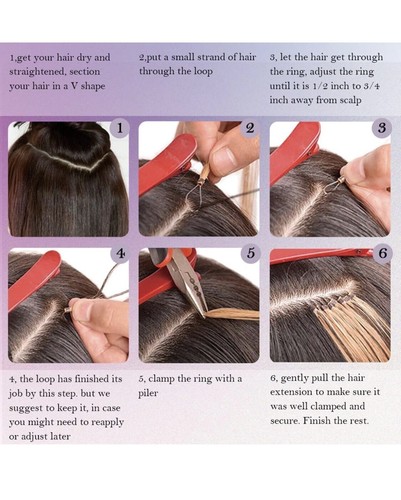 1,get your hair dry and straightened, section your hair in a V shape

2,put a small strand of hair through the loop

3, let the hair get through the ring, adjust the ring until it is 1/2 inch to 3/4 inch away from scalp

1

2

3

4

5

6

4, the loop has finished its job by this step. but we suggest to keep it, in case you might need to reapply or adjust later

5, clamp the ring with a piler

6, gently pull the hair extension to make sure it was well clamped and secure. Finish the rest.