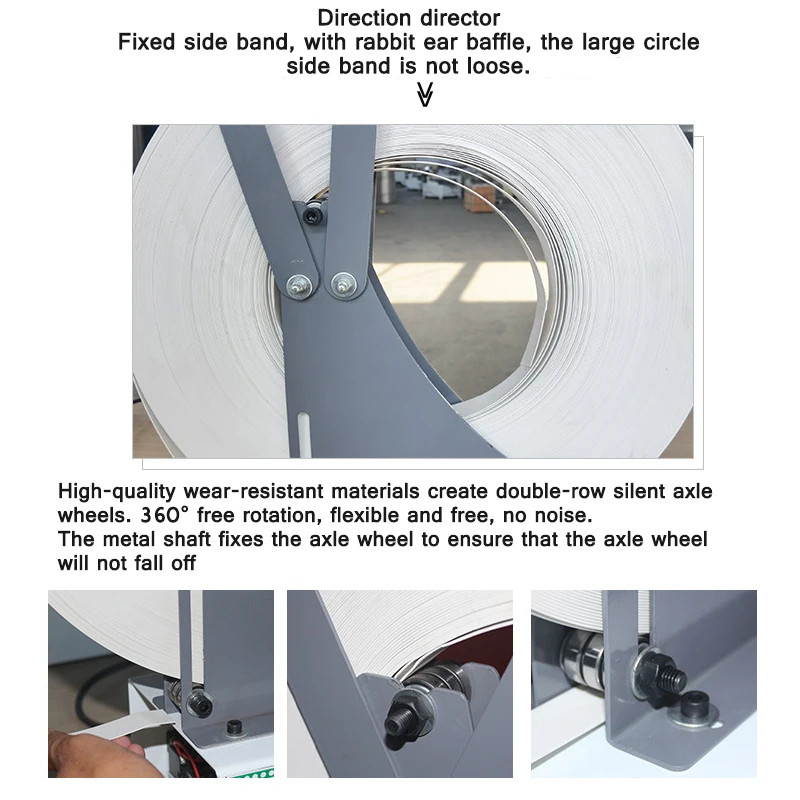 Direction director
Fixed side band, with rabbit ear baffle, the large circle side band is not loose.

High-quality wear-resistant materials create double-row silent axle wheels. 360° free rotation, flexible and free, no noise.
The metal shaft fixes the axle wheel to ensure that the axle wheel will not fall off