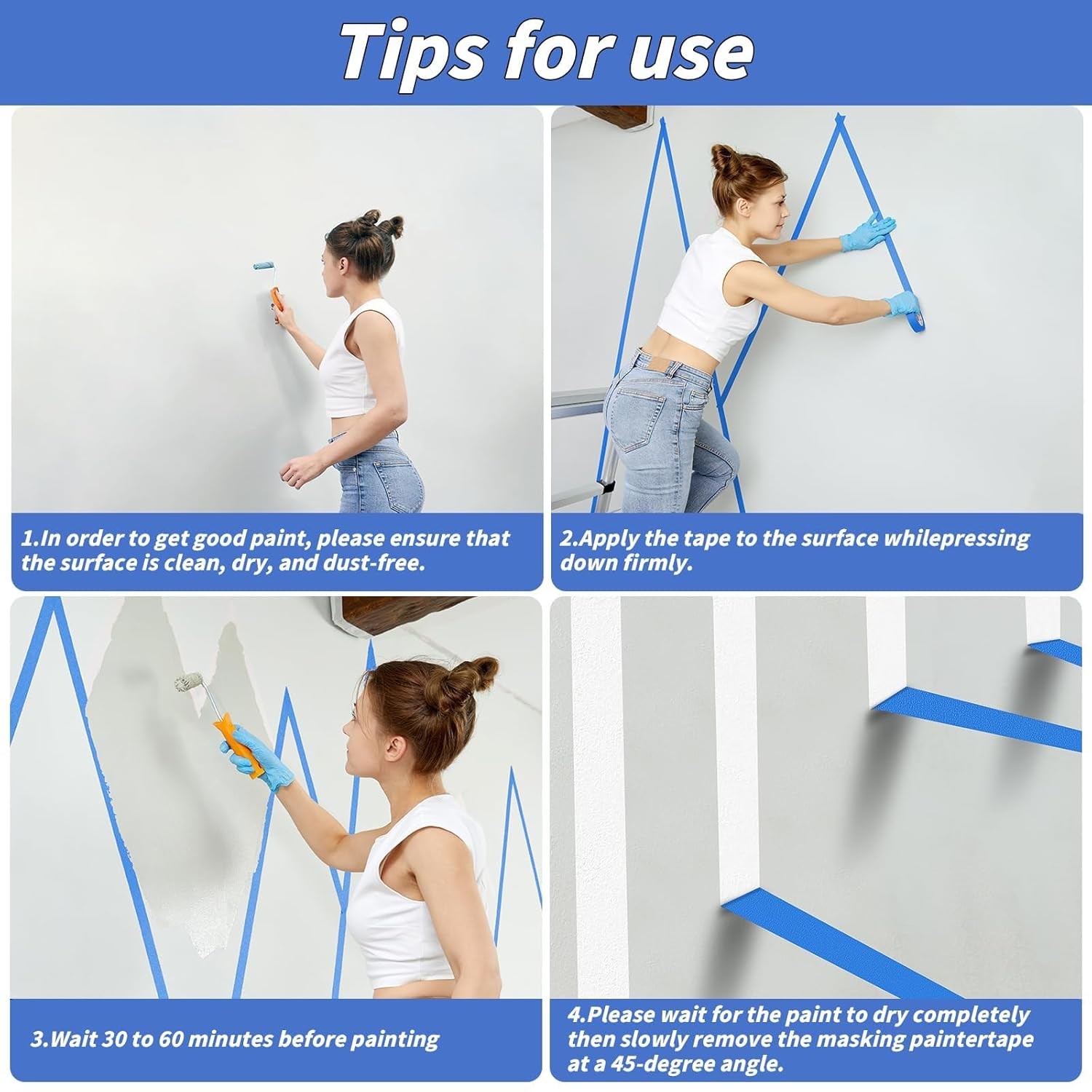 Tips for use

1.In order to get good paint, please ensure that the surface is clean, dry, and dust-free.

2.Apply the tape to the surface whilepressing down firmly.

3.Wait 30 to 60 minutes before painting

4.Please wait for the paint to dry completely then slowly remove the masking paintertape at a 45-degree angle.