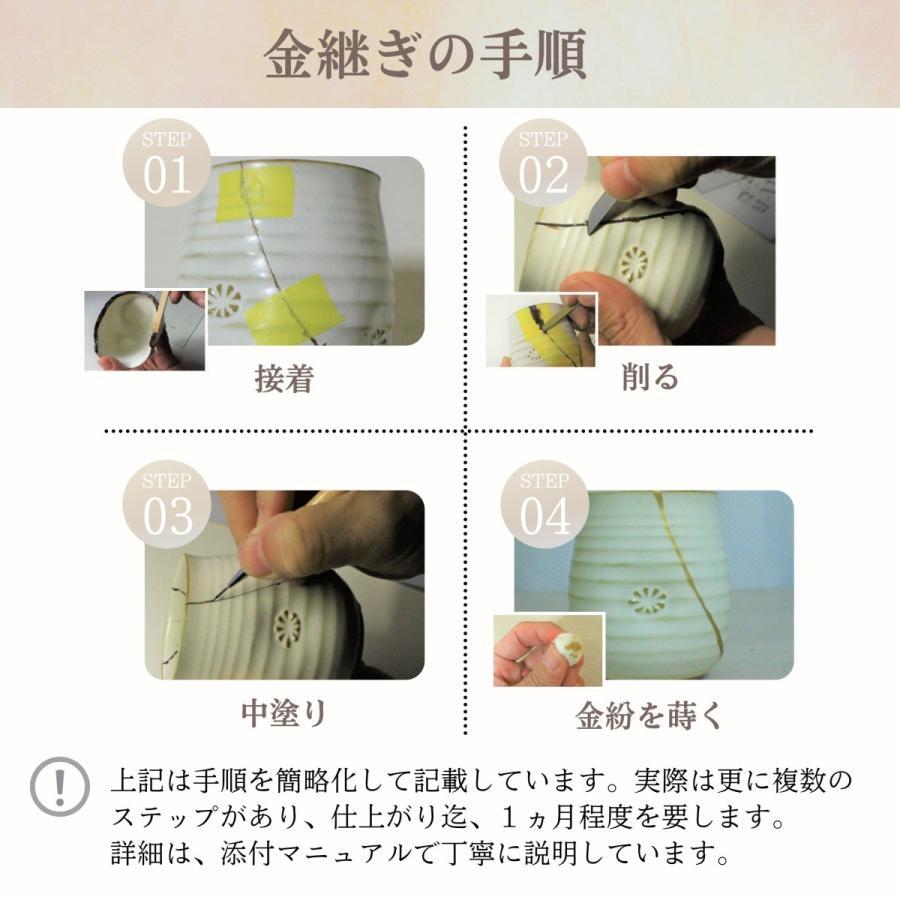 金継ぎの手順

STEP 01

接着

STEP 02

削る

STEP 03

中塗り

STEP 04

金粉を蒔く

!

上記は手順を簡略化して記載しています。実際は更に複数のステップがあり、仕上がり迄、1ヵ月程度を要します。
詳細は、添付マニュアルで丁寧に説明しています。