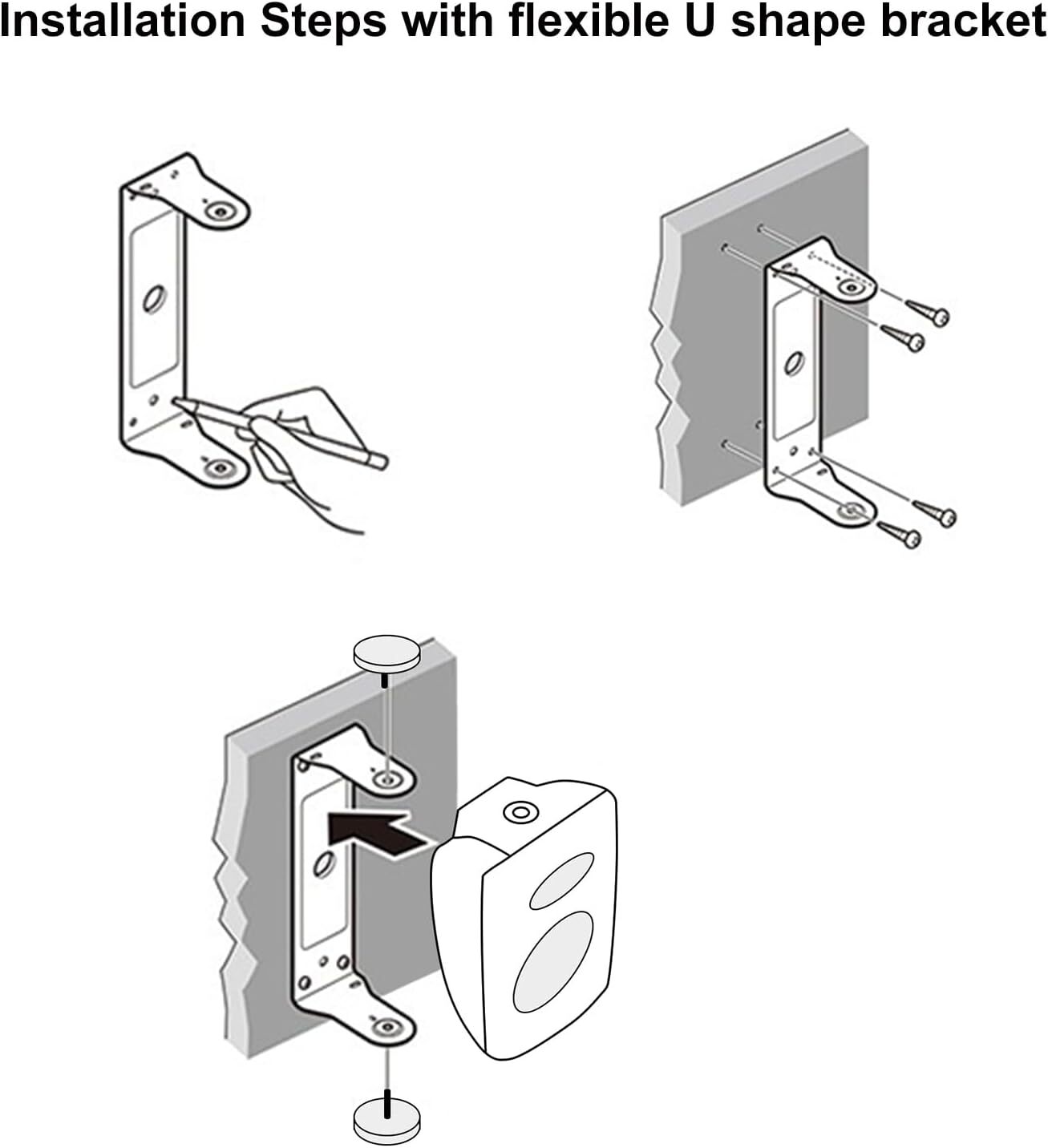 Installation Steps with flexible U shape bracket