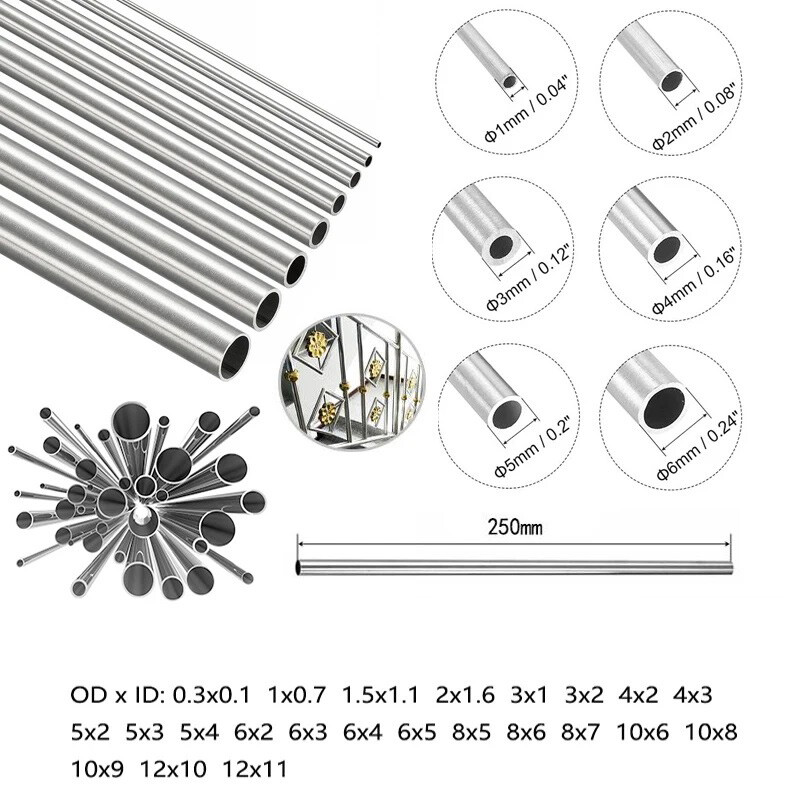 Φ1mm / 0.04"

Φ2mm / 0.08"

Φ3mm / 0.12"

Φ4mm / 0.16"

Φ5mm / 0.2"

Φ6mm / 0.24"

250mm

OD x ID: 0.3x0.1 1x0.7 1.5x1.1 2x1.6 3x1 3x2 4x2 4x3 5x2 5x3 5x4 6x2 6x3 6x4 6x5 8x5 8x6 8x7 10x6 10x8 10x9 12x10 12x11