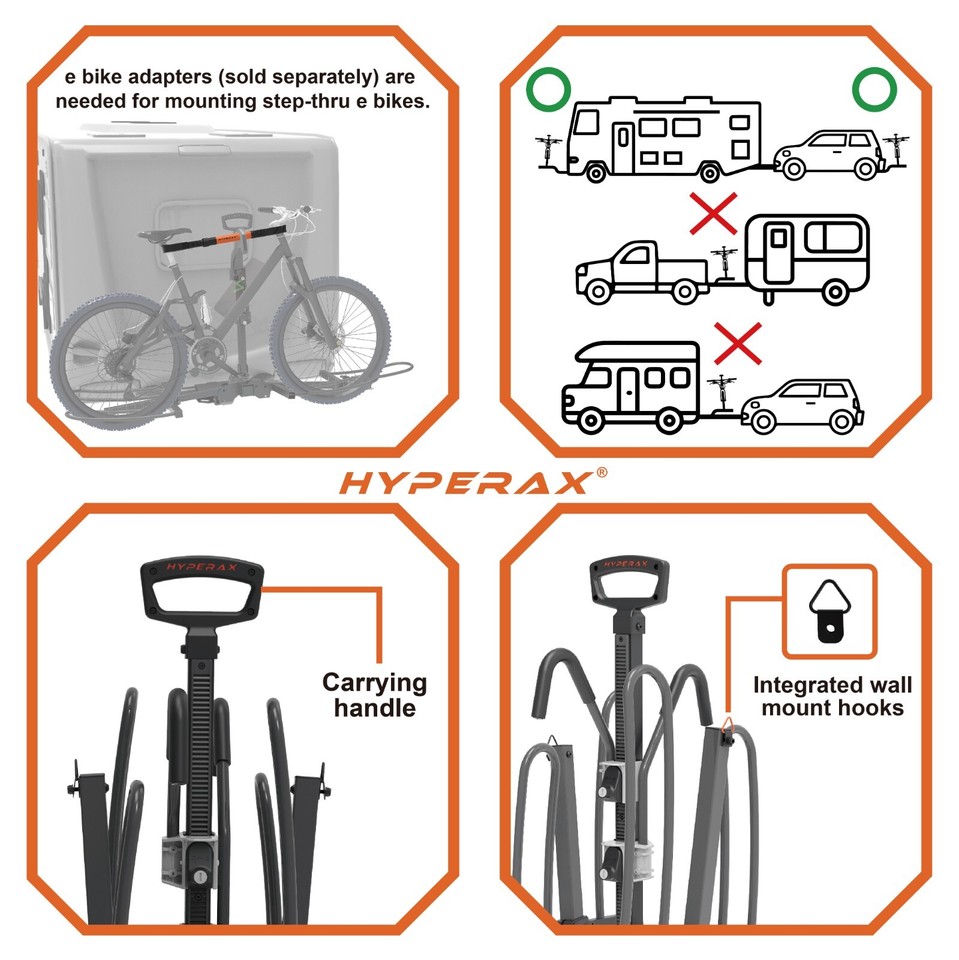 e bike adapters (sold separately) are needed for mounting step-thru e bikes.

HYPERAX®

HYPERAX

Carrying handle

HYPERAX

Integrated wall mount hooks