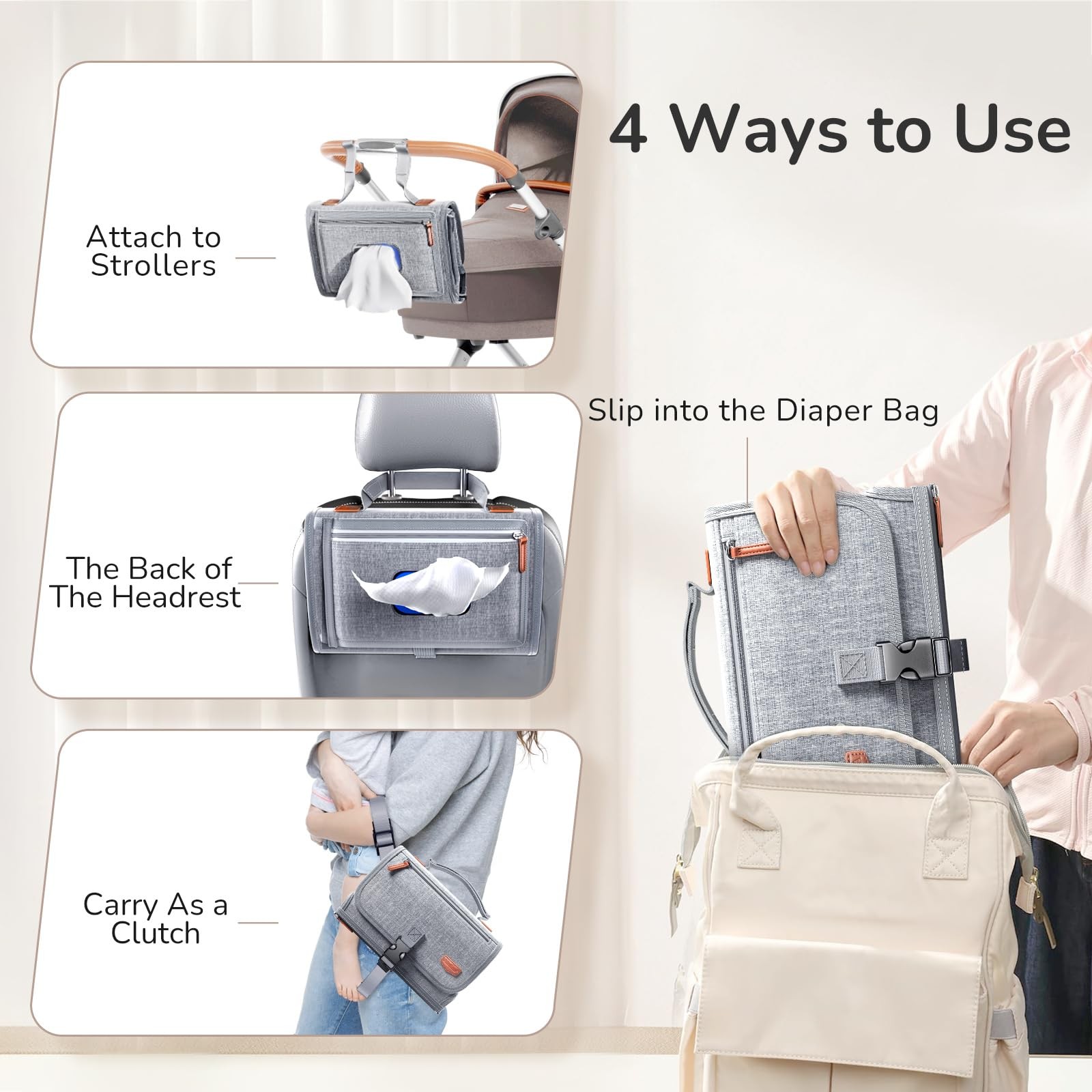 4 Ways to Use

Attach to Strollers

The Back of The Headrest

Carry As a Clutch

Slip into the Diaper Bag