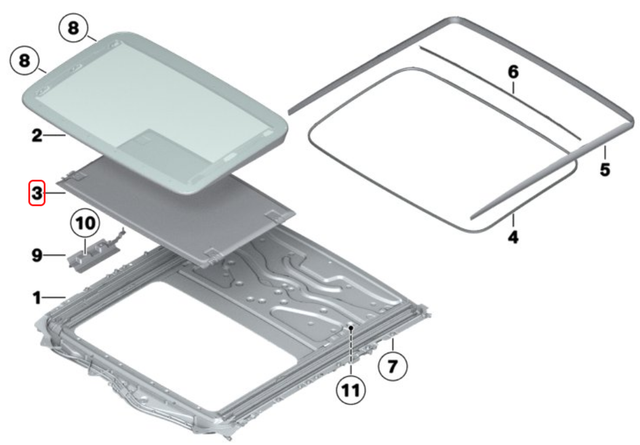 8
8
6
2
5
3
10
4
9
1
7
11