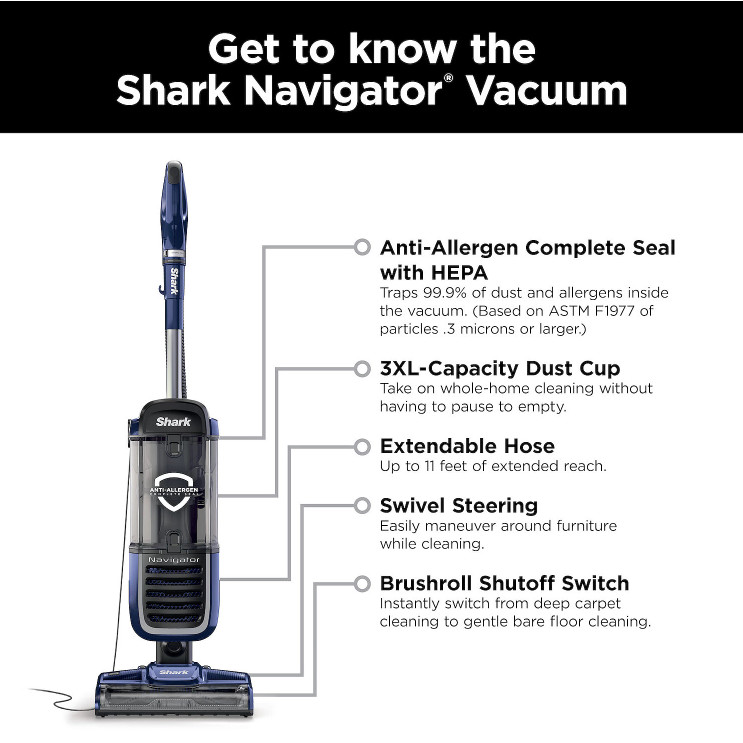 Get to know the Shark Navigator® Vacuum

Shark

Shark

ANTI-ALLERGEN COMPLETE SEAL

Navigator

Shark

Anti-Allergen Complete Seal with HEPA
Traps 99.9% of dust and allergens inside the vacuum. (Based on ASTM F1977 of particles .3 microns or larger.)

3XL-Capacity Dust Cup
Take on whole-home cleaning without having to pause to empty.

Extendable Hose
Up to 11 feet of extended reach.

Swivel Steering
Easily maneuver around furniture while cleaning.

Brushroll Shutoff Switch
Instantly switch from deep carpet cleaning to gentle bare floor cleaning.