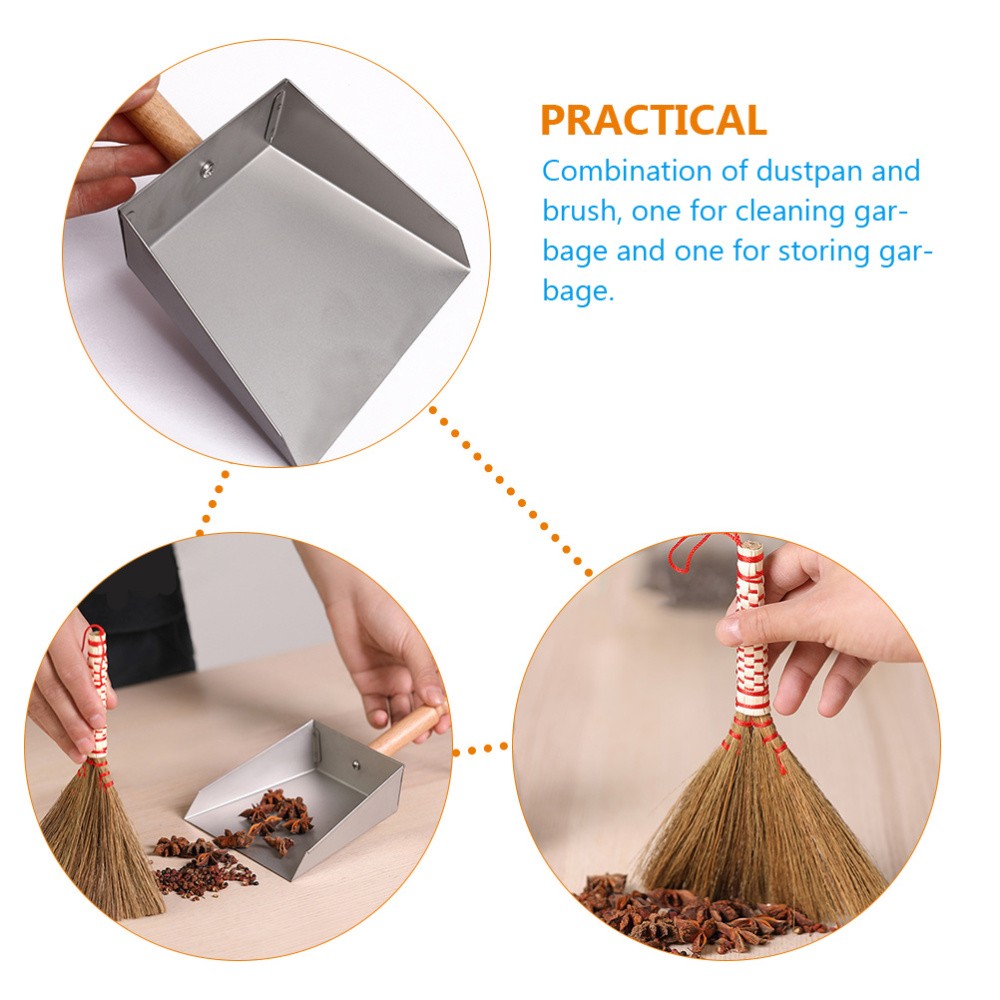 PRACTICAL

Combination of dustpan and brush, one for cleaning garbage and one for storing garbage.