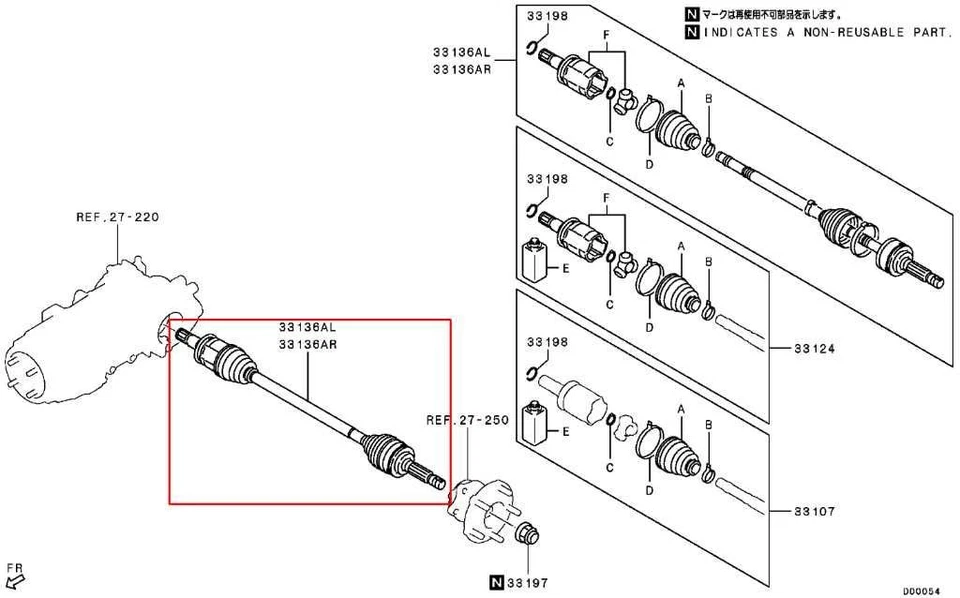 N マークは再使用不可部品を示します。
N INDICATES A NON-REUSABLE PART.

33198
33136AL
33136AR
F
A
B
C
D

33198
F
A
B
E
C
D
33124

33198
A
B
E
C
D
33107

REF.27-220
33136AL
33136AR
REF.27-250
N 33197
FR
D00054